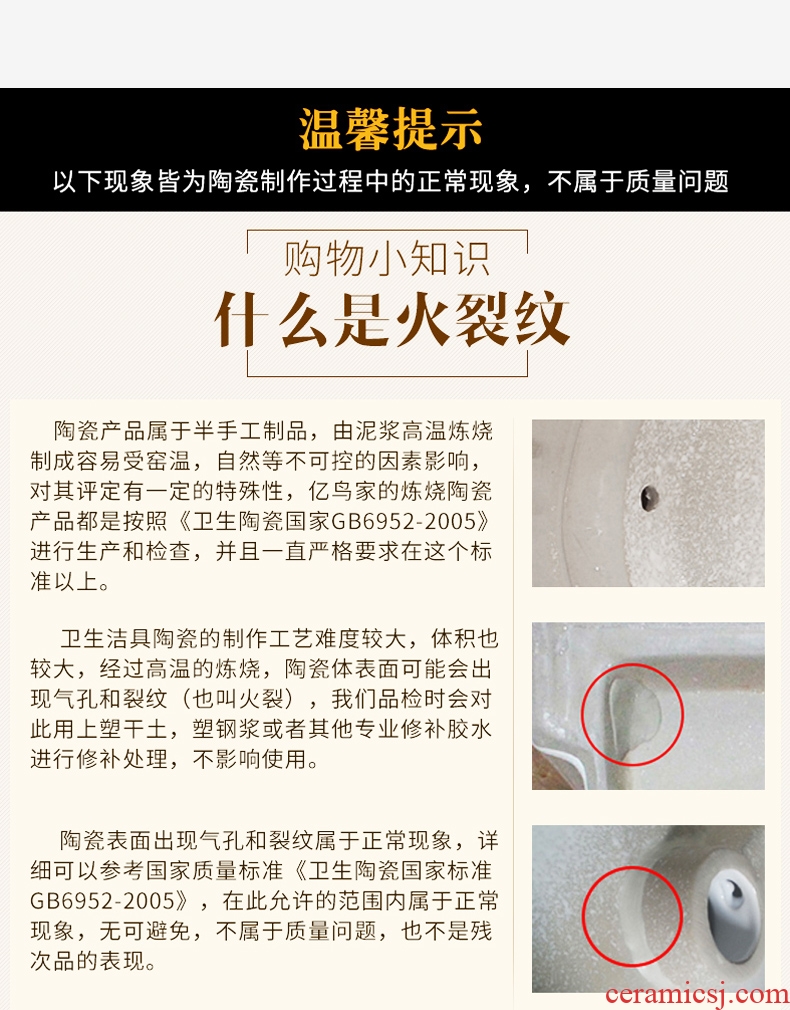 温馨提示

以下现象皆为陶瓷制作过程中的正常现象，不属于质量问题

购物小知识

什么是火裂纹

陶瓷产品属于半手工制品，由泥浆高温炼烧制成容易受窑温，自然等不可控的因素影响，对其评定有一定的特殊性，亿鸟家的炼烧陶瓷产品都是按照《卫生陶瓷国家GB6952-2005》进行生产和检查，并且一直严格要求在这个标准以上。

卫生洁具陶瓷的制作工艺难度较大，体积也较大，经过高温的炼烧，陶瓷体表面可能会出现气孔和裂纹（也叫火裂），我们品检时会对此用上塑干土，塑钢浆或者其他专业修补胶水进行修补处理，不影响使用。

陶瓷表面出现气孔和裂纹属于正常现象，详细可以参考国家质量标准《卫生陶瓷国家标准GB6952-2005》，在此允许的范围内属于正常现象，无可避免，不属于质量问题，也不是残次品的表现。

ceramicsj.com