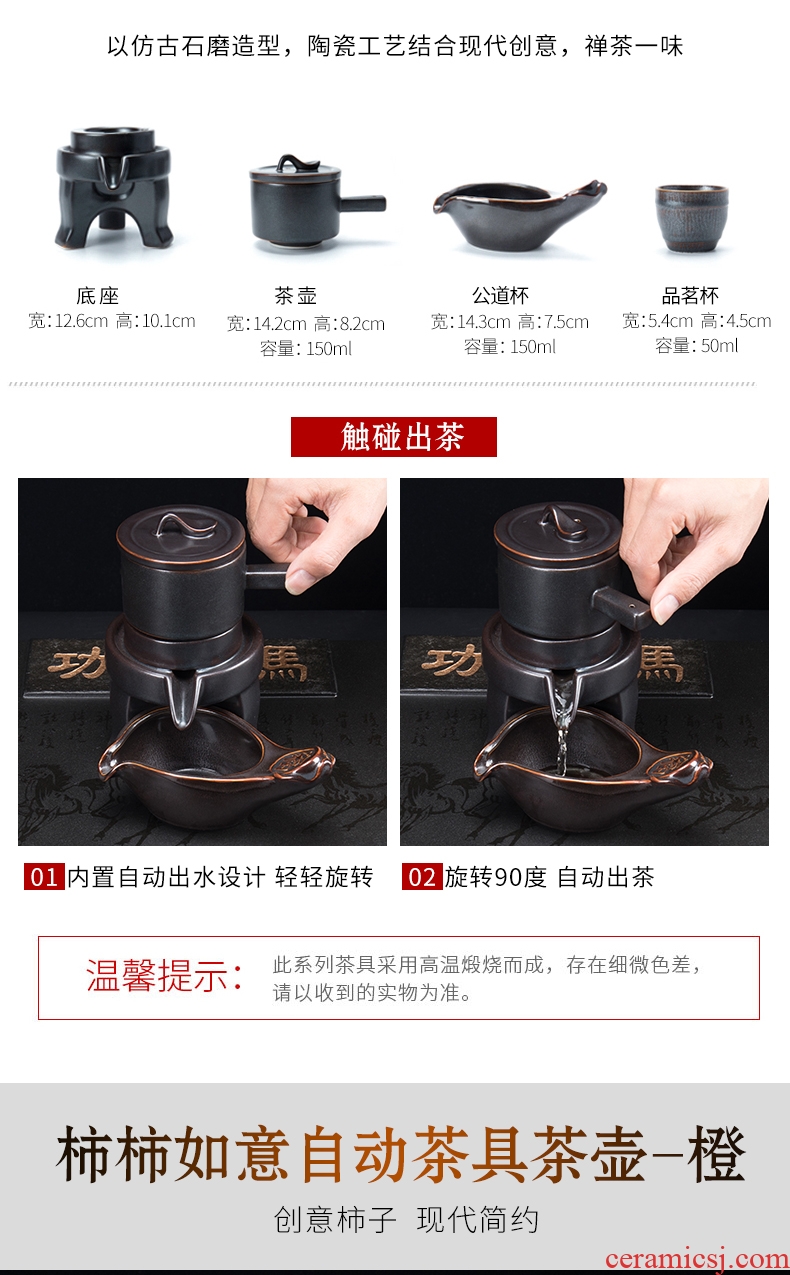 以仿古石磨造型，陶瓷工艺结合现代创意，禅茶一味

底座
宽:12.6cm 高:10.1cm

茶壶
宽:14.2cm 高:8.2cm
容量: 150ml

公道杯
宽:14.3cm 高:7.5cm
容量: 150ml

品茗杯
宽:5.4cm 高:4.5cm
容量: 50ml

触碰出茶

功 馬

功 馬

01 内置自动出水设计 轻轻旋转

02 旋转90度 自动出茶

温馨提示：

此系列茶具采用高温煅烧而成，存在细微色差，请以收到的实物为准。

柿柿如意自动茶具茶壶-橙

创意柿子 现代简约

ceramicsj.com