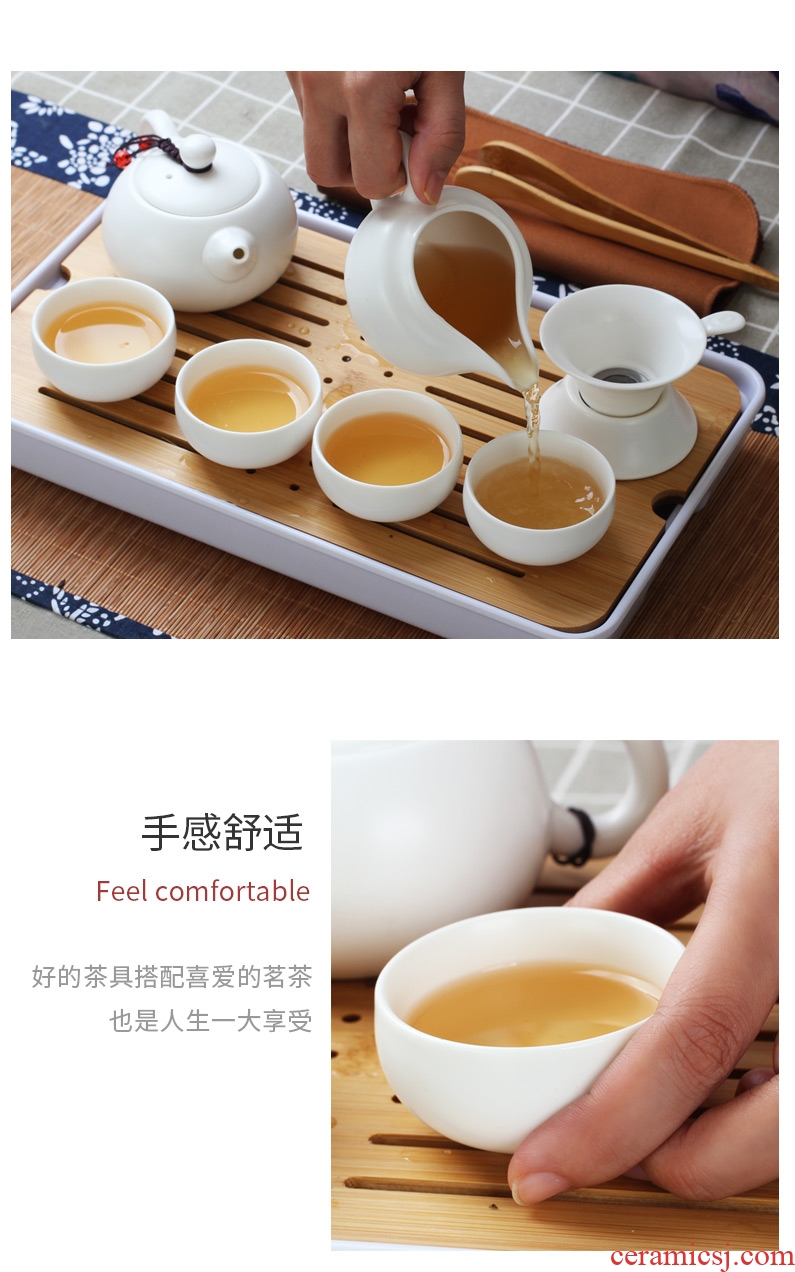 手感舒适

Feel comfortable

好的茶具搭配喜爱的茗茶
也是人生一大享受

ceramicsj.com