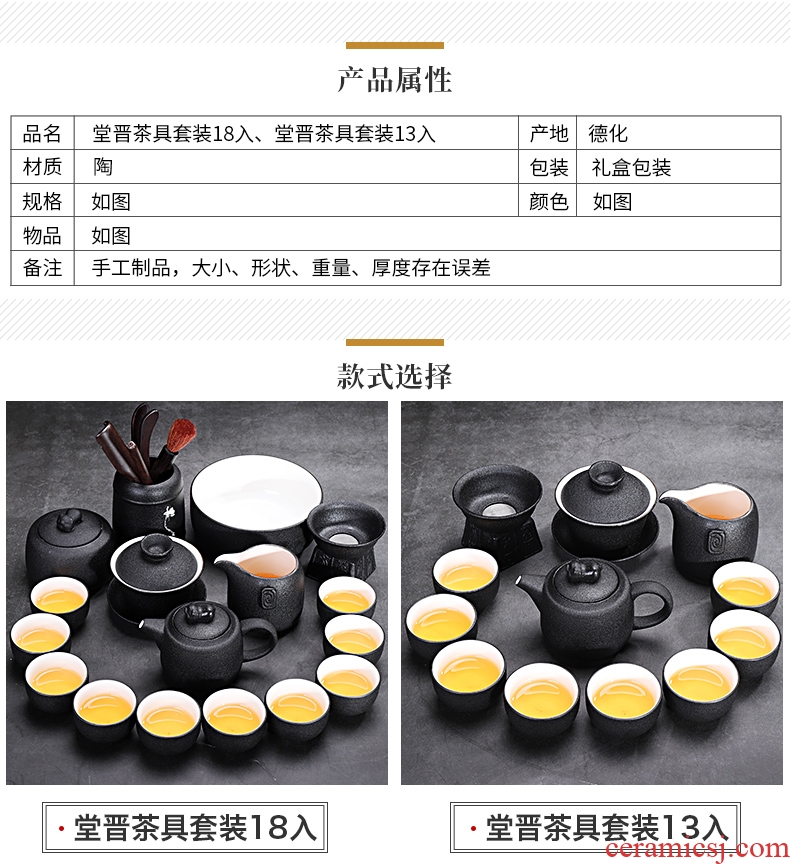 产品属性

| 品名 | 堂晋茶具套装18入、堂晋茶具套装13入 | 产地 | 德化 |
|---|---|---|---|
| 材质 | 陶 | 包装 | 礼盒包装 |
| 规格 | 如图 | 颜色 | 如图 |
| 物品 | 如图 | | |
| 备注 | 手工制品，大小、形状、重量、厚度存在误差 | | |

款式选择

· 堂晋茶具套装18入

· 堂晋茶具套装13入

ceramicsj.com