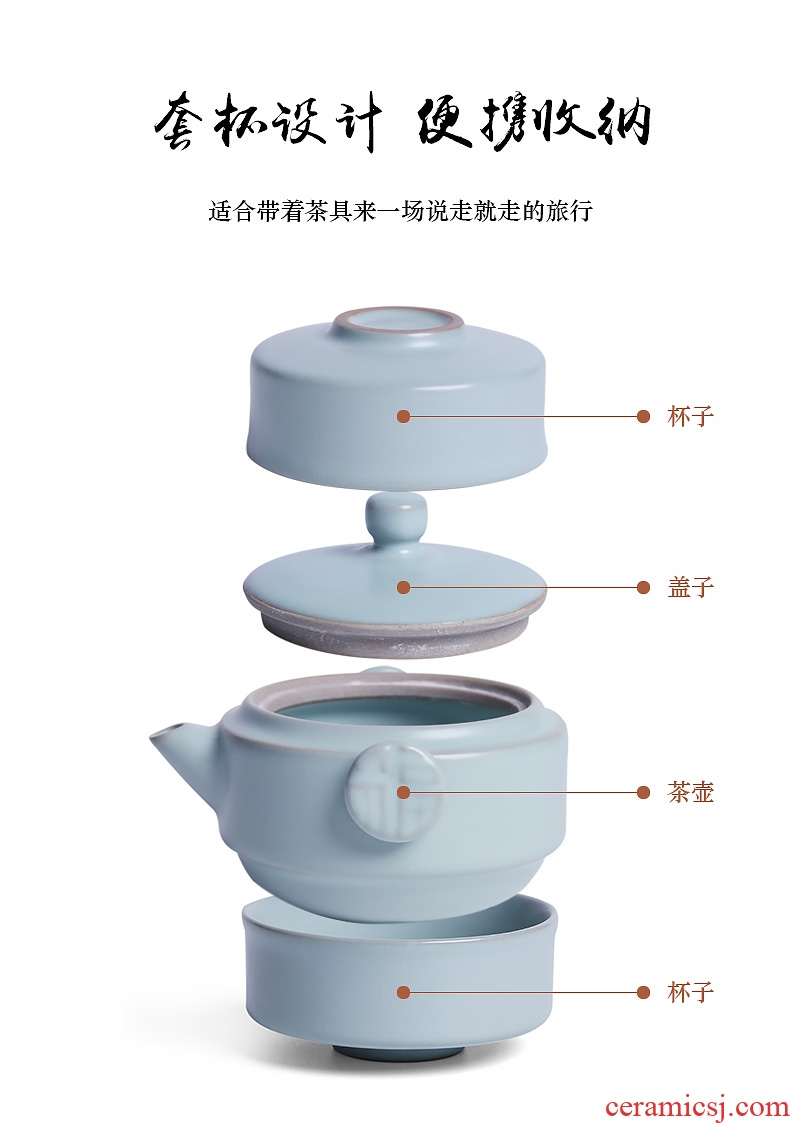 套杯设计 便携收纳

适合带着茶具来一场说走就走的旅行

杯子

盖子

茶壶

杯子

ceramicsj.com