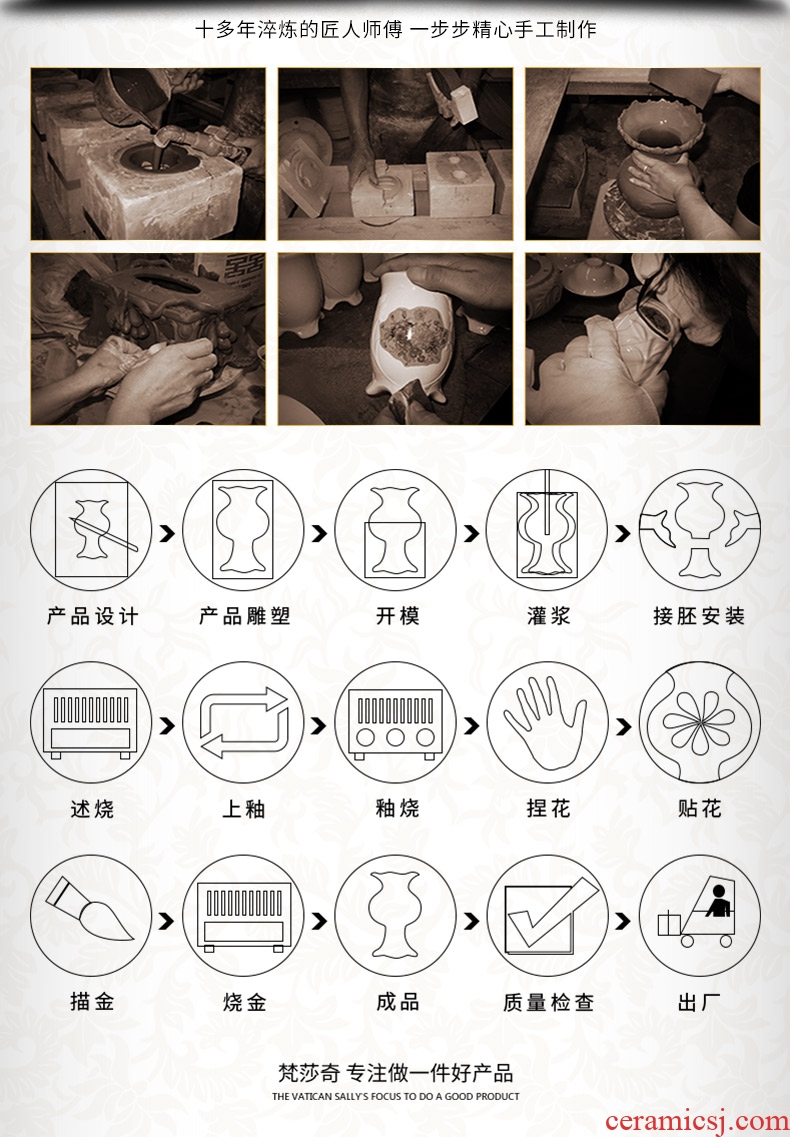 十多年淬炼的匠人师傅 一步步精心手工制作

产品设计

产品雕塑

开模

灌浆

接胚安装

述烧

上釉

釉烧

捏花

贴花

描金

烧金

成品

质量检查

出厂

梵莎奇 专注做一件好产品

THE VATICAN SALLY'S FOCUS TO DO A GOOD PRODUCT

ceramicsj.com