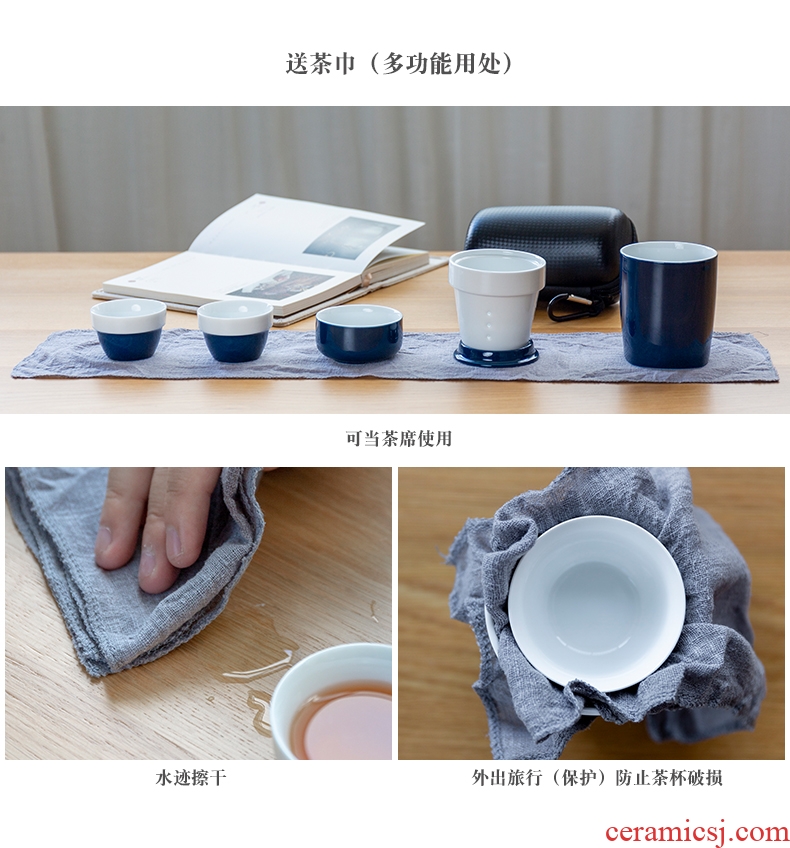 送茶巾（多功能用处）

可当茶席使用

水迹擦干

外出旅行（保护）防止茶杯破损

ceramicsj.com