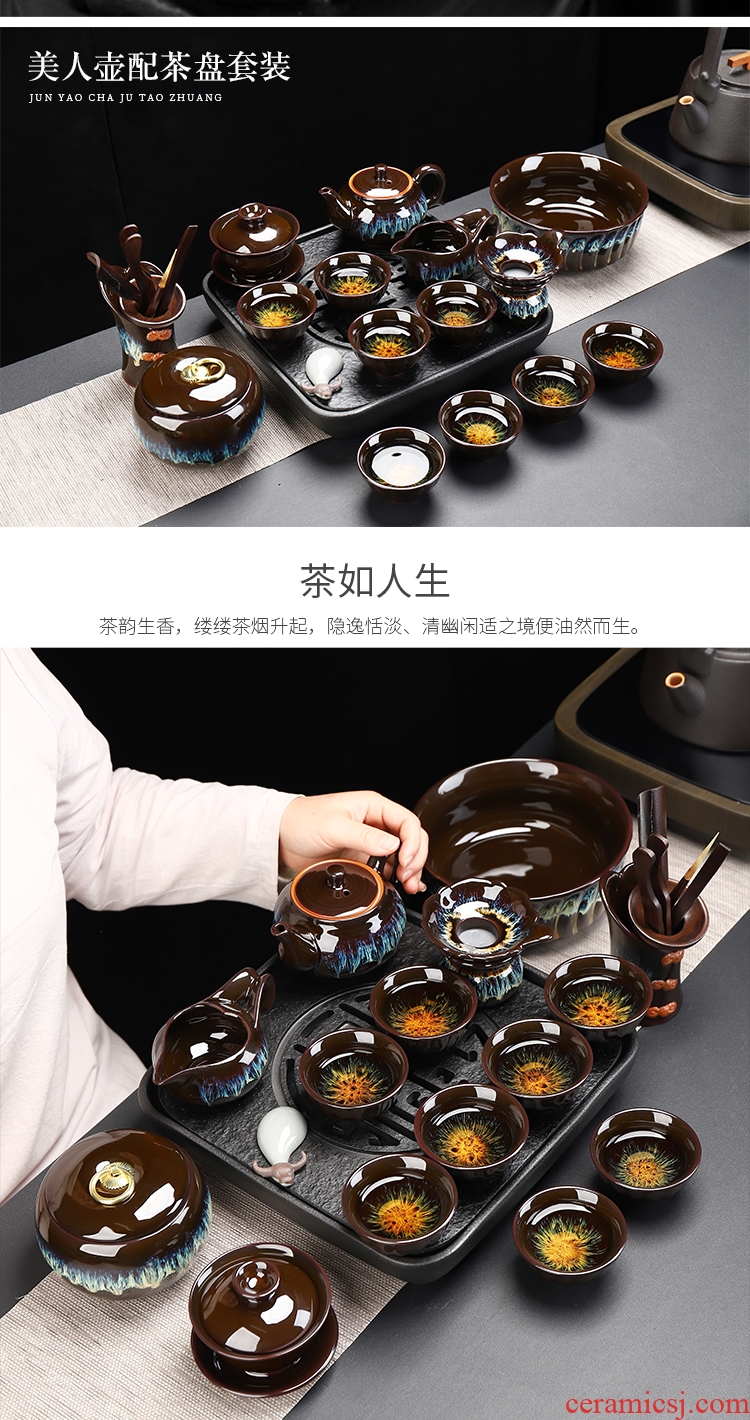 美人壶配茶盘套装
JUN YAO CHA JU TAO ZHUANG

茶如人生

茶韵生香，缕缕茶烟升起，隐逸恬淡、清幽闲适之境便油然而生。

ceramicsj.com