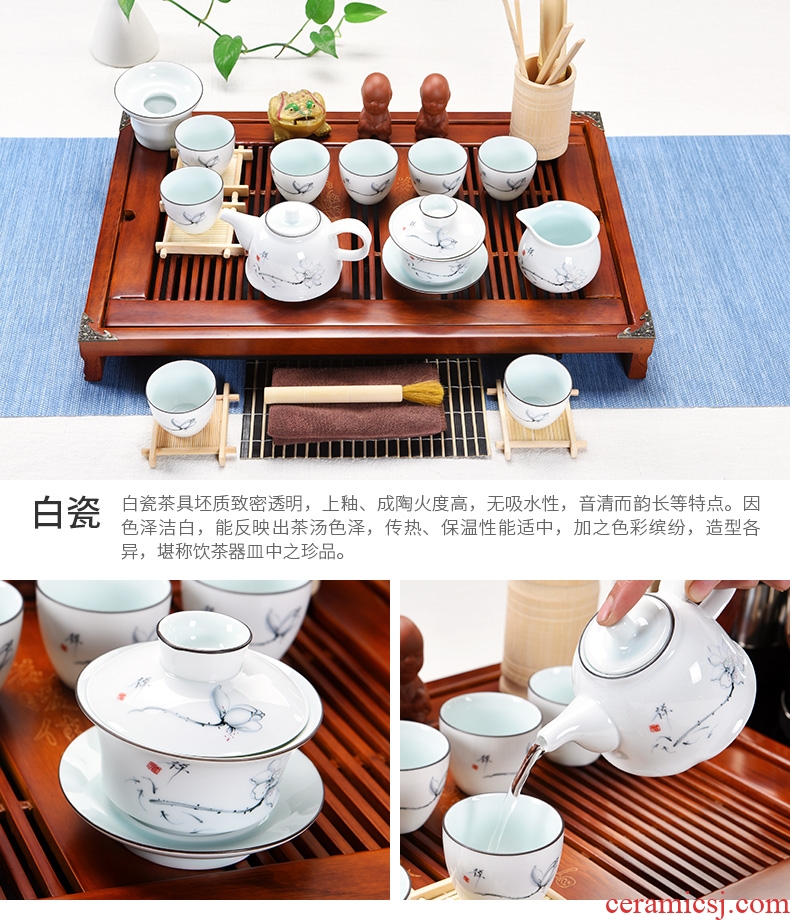 白瓷

白瓷茶具坯质致密透明，上釉、成陶火度高，无吸水性，音清而韵长等特点。因色泽洁白，能反映出茶汤色泽，传热、保温性能适中，加之色彩缤纷，造型各异，堪称饮茶器皿中之珍品。

ceramicsj.com