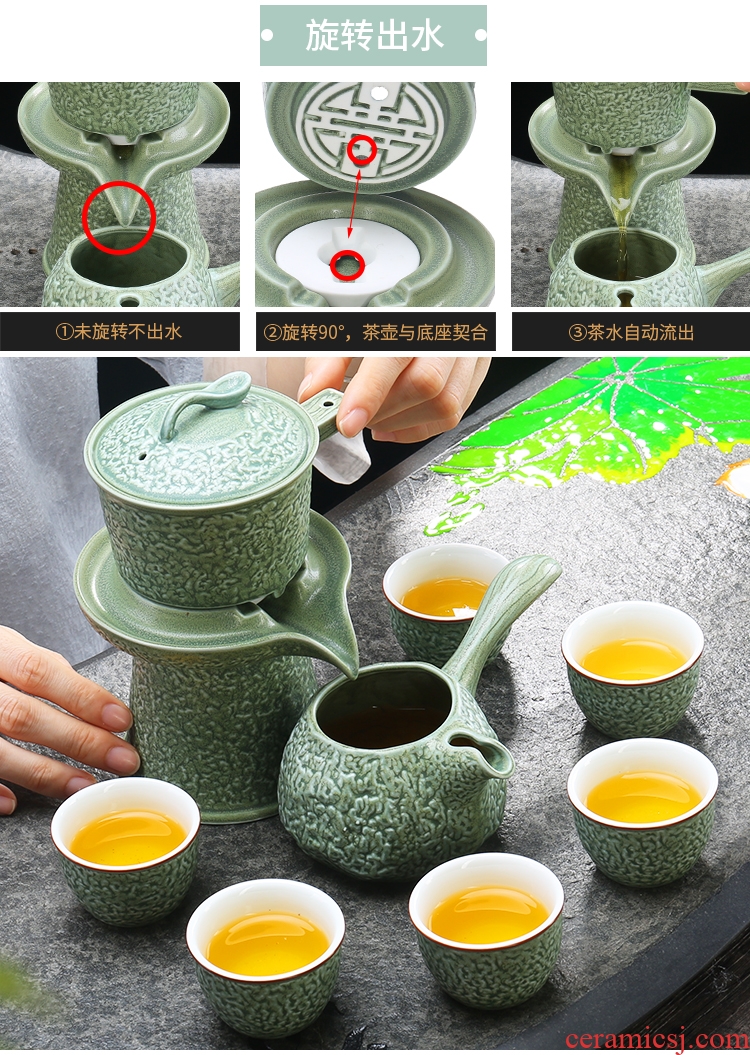 旋转出水

①未旋转不出水

②旋转90°，茶壶与底座契合

③茶水自动流出

ceramicsj.com