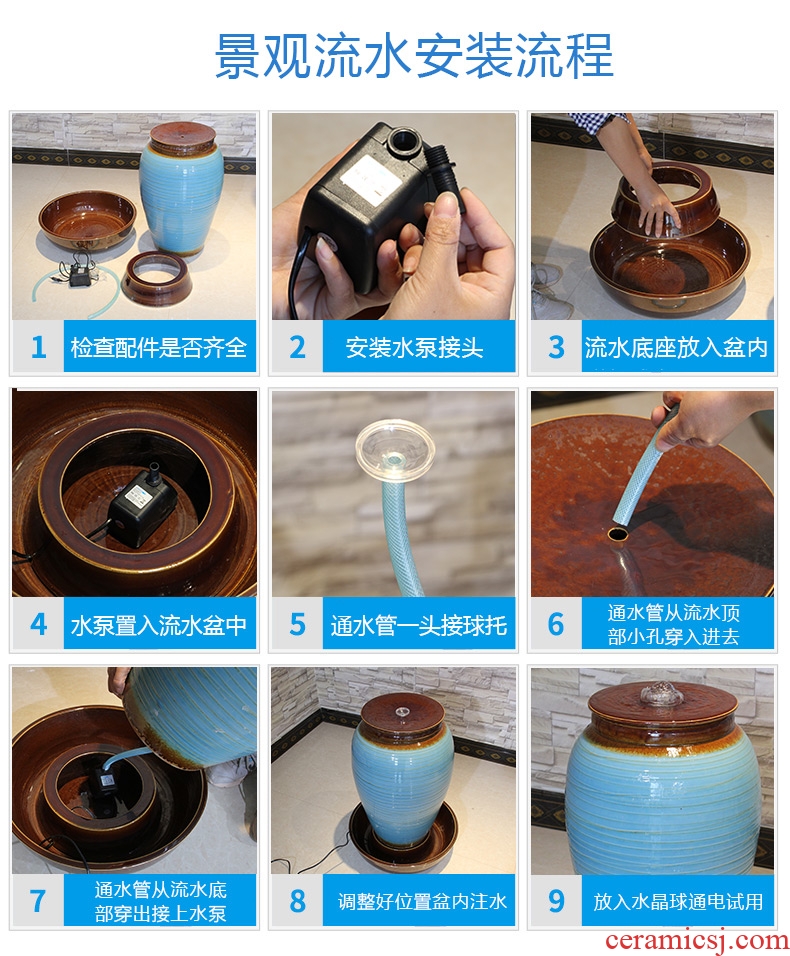 景观流水安装流程

1 检查配件是否齐全

2 安装水泵接头

3 流水底座放入盆内

4 水泵置入流水盆中

5 通水管一头接球托

6 通水管从流水顶部小孔穿入进去

7 通水管从流水底部穿出接上水泵

8 调整好位置盆内注水

9 放入水晶球通电试用

ceramicsj.com