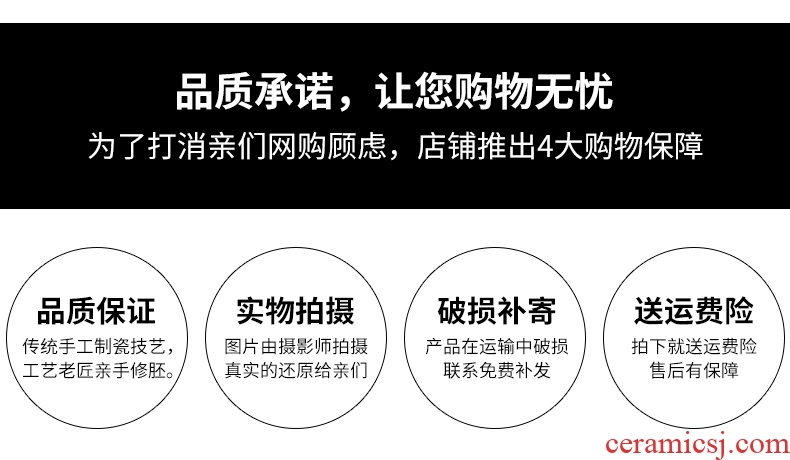 品质承诺，让您购物无忧

为了打消亲们网购顾虑，店铺推出4大购物保障

品质保证

传统手工制瓷技艺，
工艺老匠亲手修胚。

实物拍摄

图片由摄影师拍摄
真实的还原给亲们

破损补寄

产品在运输中破损
联系免费补发

送运费险

拍下就送运费险
售后有保障

ceramicsj.com