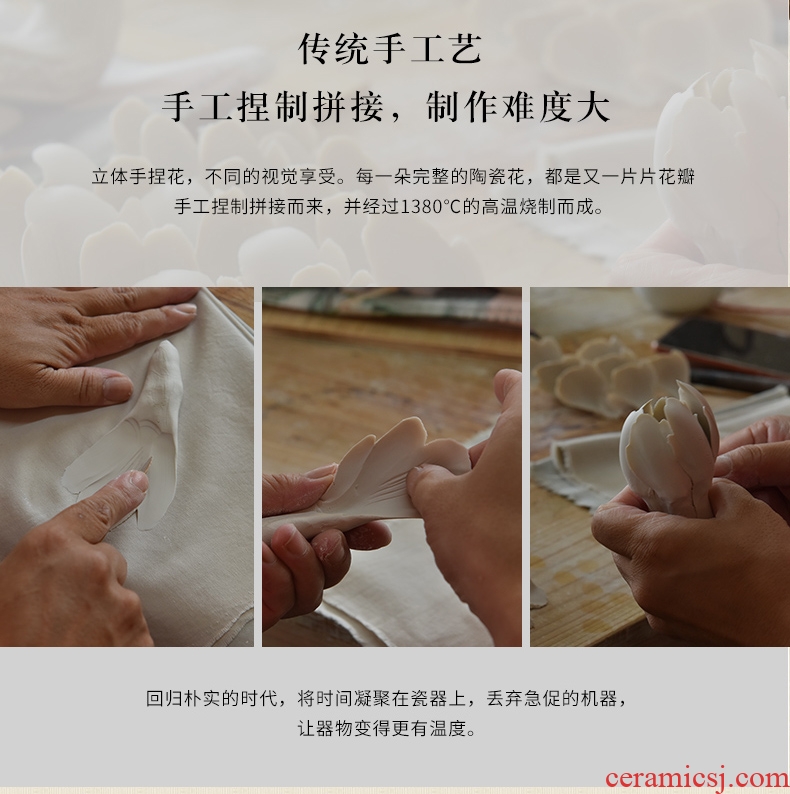 传统手工艺

手工捏制拼接，制作难度大

立体手捏花，不同的视觉享受。每一朵完整的陶瓷花，都是又一片片花瓣手工捏制拼接而来，并经过1380°C的高温烧制而成。

回归朴实的时代，将时间凝聚在瓷器上，丢弃急促的机器，让器物变得更有温度。

ceramicsj.com