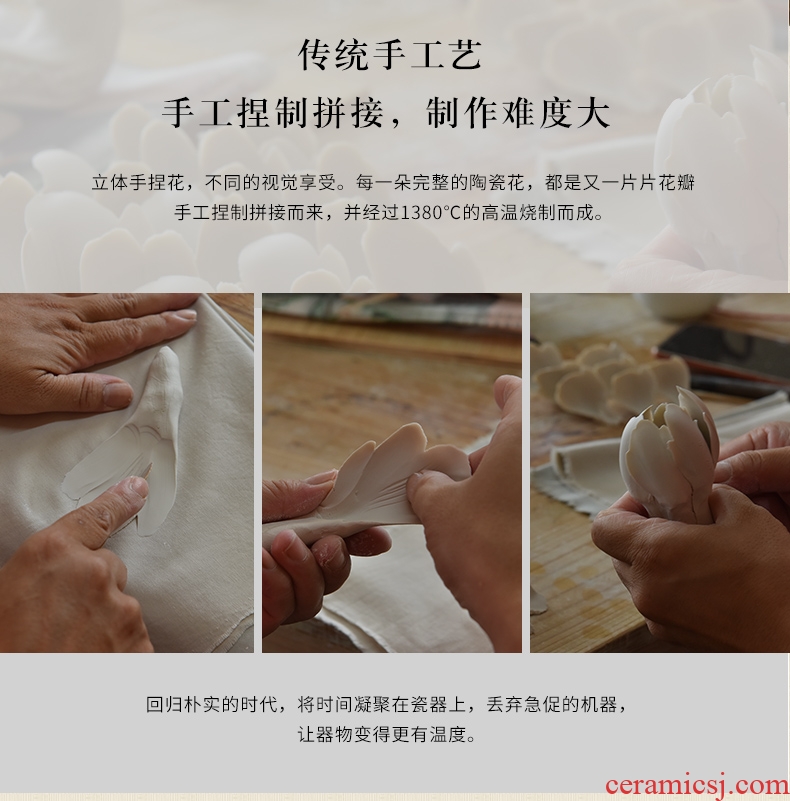 传统手工艺

手工捏制拼接，制作难度大

立体手捏花，不同的视觉享受。每一朵完整的陶瓷花，都是又一片片花瓣手工捏制拼接而来，并经过1380°C的高温烧制而成。

回归朴实的时代，将时间凝聚在瓷器上，丢弃急促的机器，让器物变得更有温度。

ceramicsj.com