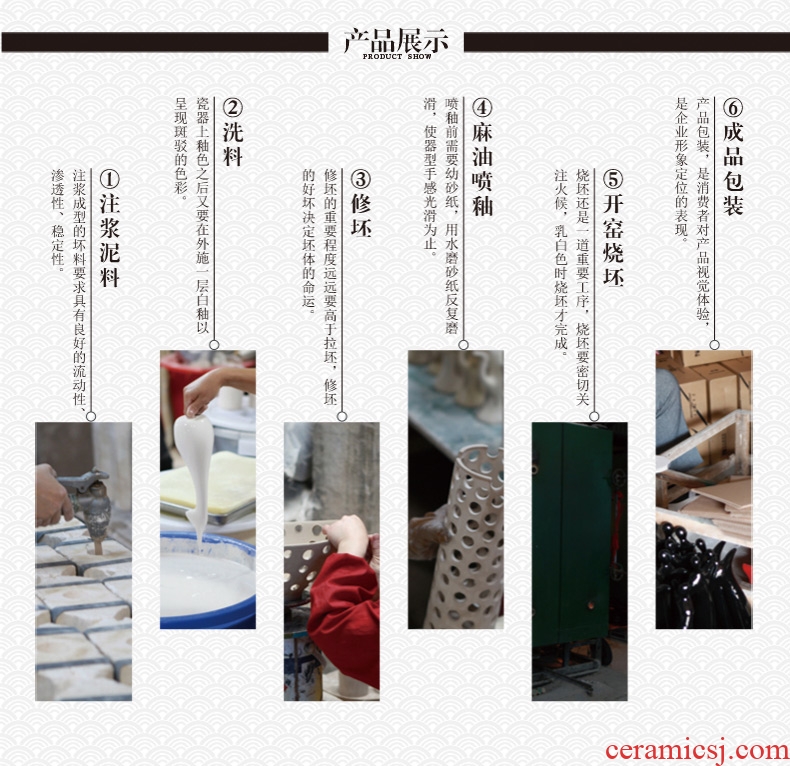 产品展示
PRODUCT SHOW

①注浆泥料

注浆成型的坯料要求具有良好的流动性、渗透性、稳定性。

②洗料

瓷器上釉色之后又要在外施一层白釉以呈现斑驳的色彩。

③修坯

修坯的重要程度远远要高于拉坯，修坯的好坏决定坯体的命运。

④麻油喷釉

喷釉前需要幼砂纸，用水磨砂纸反复磨滑，使器型手感光滑为止。

⑤开窑烧坯

烧坯还是一道重要工序，烧坯要密切关注火候，乳白色时烧坯才完成。

⑥成品包装

产品包装，是消费者对产品视觉体验，是企业形象定位的表现。

ceramicsj.com