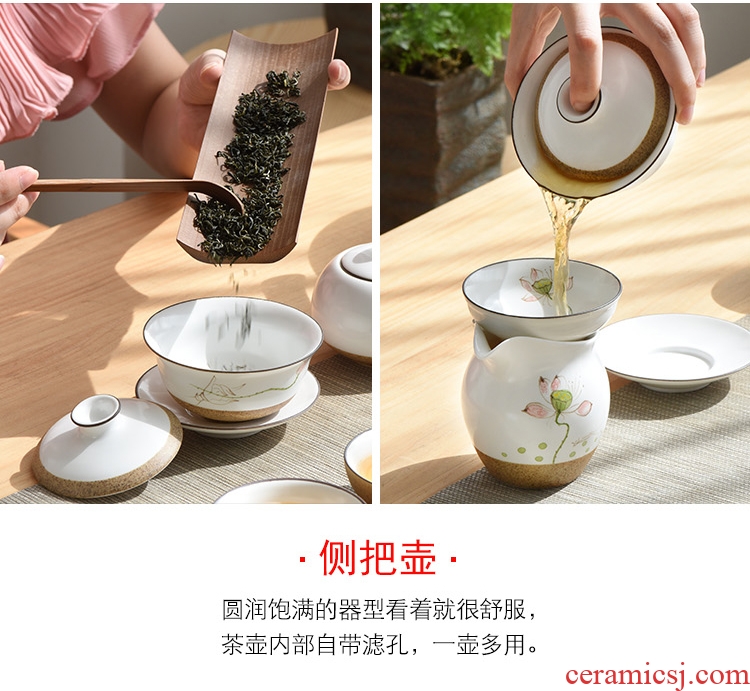 · 侧把壶 ·

圆润饱满的器型看着就很舒服，
茶壶内部自带滤孔，一壶多用。

ceramicsj.com