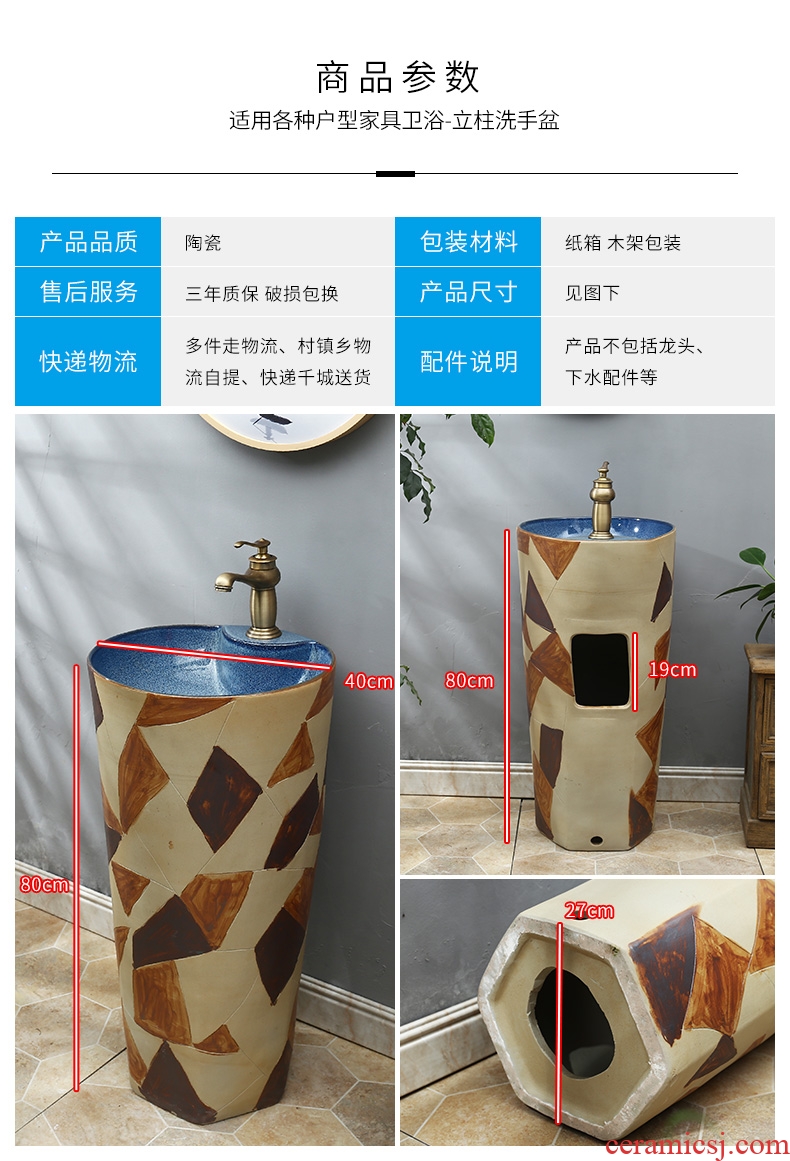 商品参数

适用各种户型家具卫浴-立柱洗手盆

| 产品品质 | 陶瓷 | 包装材料 | 纸箱 木架包装 |
|---|---|---|---|
| 售后服务 | 三年质保 破损包换 | 产品尺寸 | 见图下 |
| 快递物流 | 多件走物流、村镇乡物流自提、快递千城送货 | 配件说明 | 产品不包括龙头、下水配件等 |

40cm

80cm

80cm

19cm

27cm

ceramicsj.com