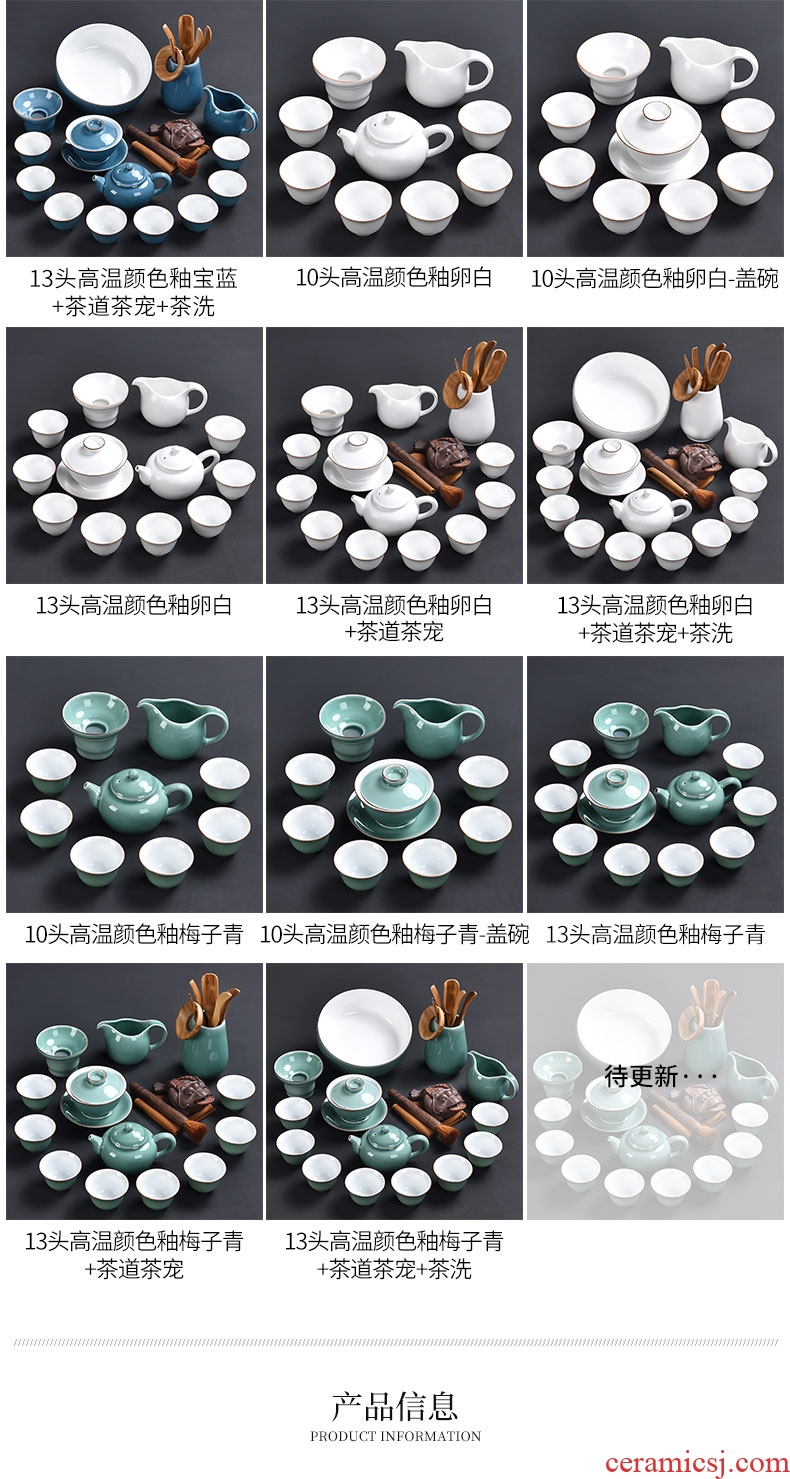 13头高温颜色釉宝蓝
+茶道茶宠+茶洗

10头高温颜色釉卵白

10头高温颜色釉卵白-盖碗

13头高温颜色釉卵白

13头高温颜色釉卵白
+茶道茶宠

13头高温颜色釉卵白
+茶道茶宠+茶洗

10头高温颜色釉梅子青

10头高温颜色釉梅子青-盖碗

13头高温颜色釉梅子青

13头高温颜色釉梅子青
+茶道茶宠

13头高温颜色釉梅子青
+茶道茶宠+茶洗

待更新···

产品信息
PRODUCT INFORMATION

ceramicsj.com