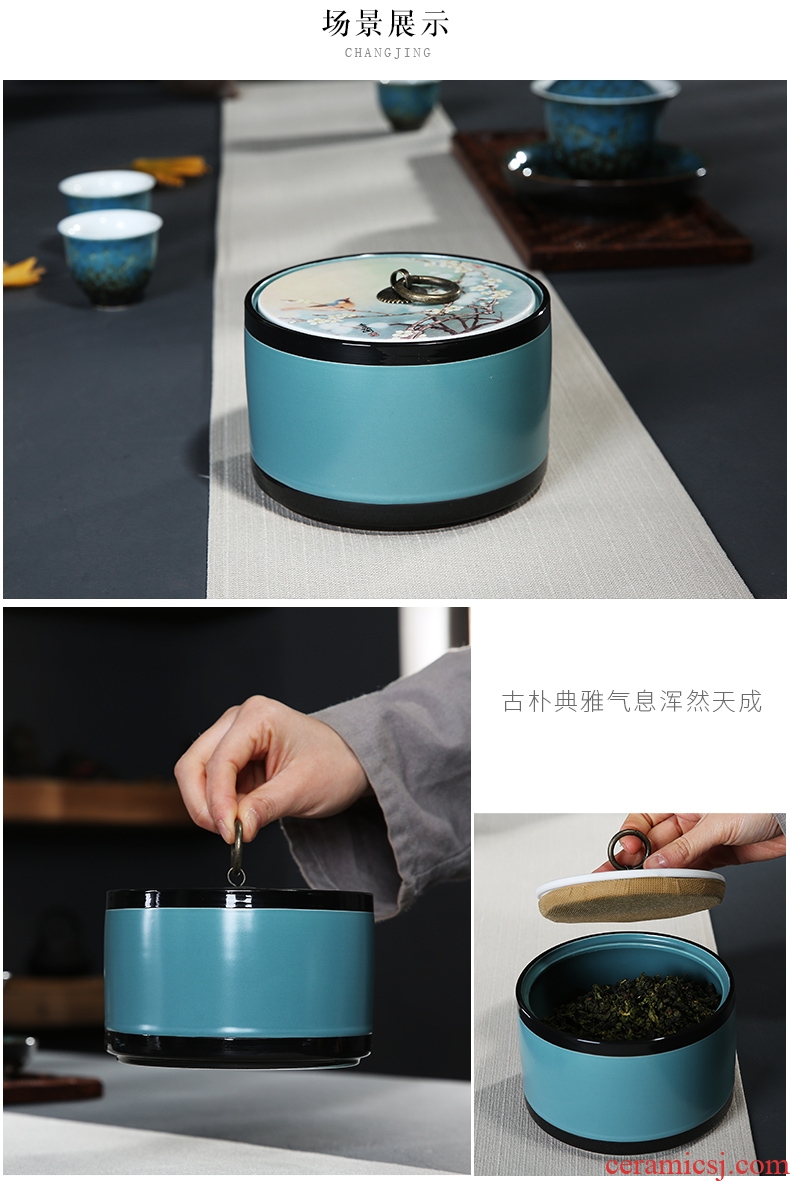 场景展示
CHANGJING

古朴典雅气息浑然天成

ceramicsj.com