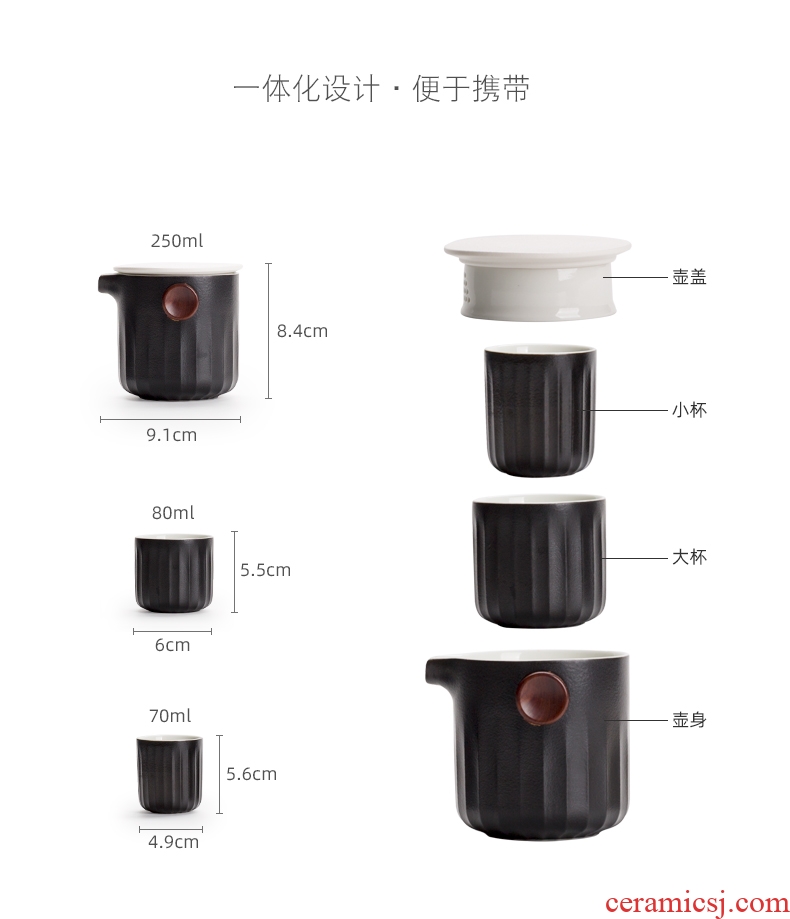 一体化设计 · 便于携带

250ml

8.4cm

9.1cm

80ml

5.5cm

6cm

70ml

5.6cm

4.9cm

壶盖

小杯

大杯

壶身

ceramicsj.com