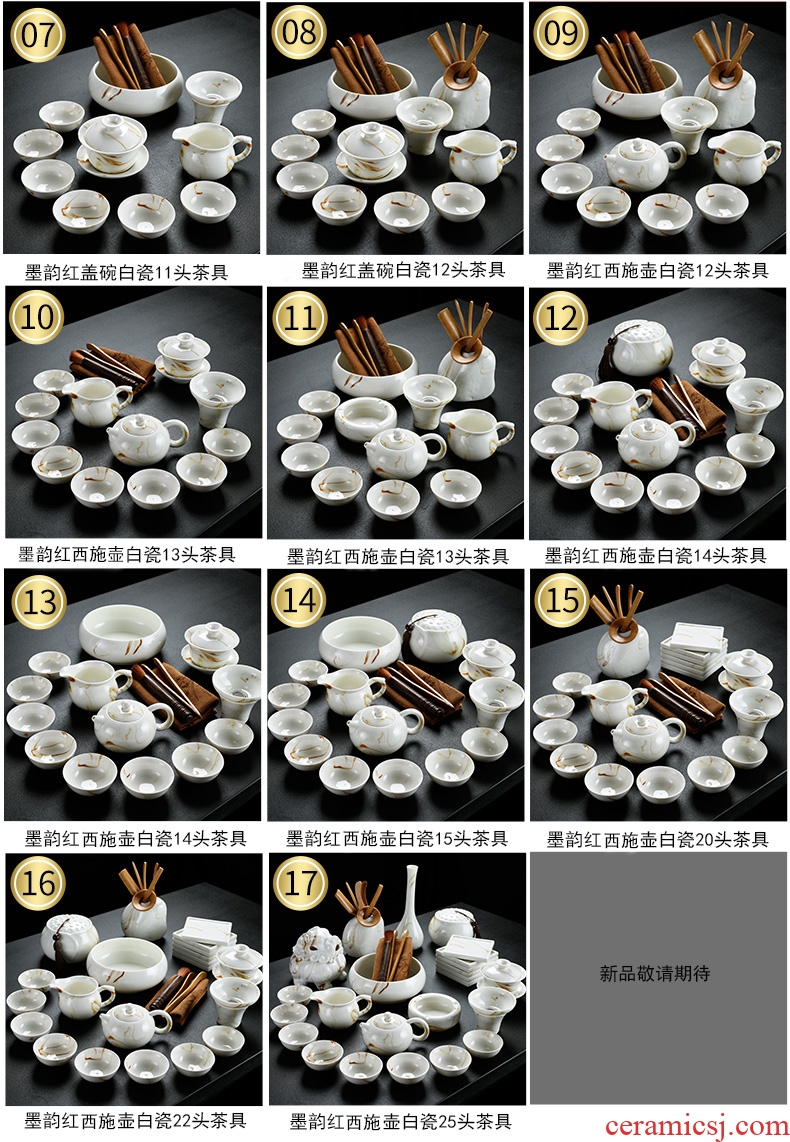 07

墨韵红盖碗白瓷11头茶具

08

墨韵红盖碗白瓷12头茶具

09

墨韵红西施壶白瓷12头茶具

10

墨韵红西施壶白瓷13头茶具

11

墨韵红西施壶白瓷13头茶具

12

墨韵红西施壶白瓷14头茶具

13

墨韵红西施壶白瓷14头茶具

14

墨韵红西施壶白瓷15头茶具

15

墨韵红西施壶白瓷20头茶具

16

墨韵红西施壶白瓷22头茶具

17

墨韵红西施壶白瓷25头茶具

新品敬请期待

ceramicsj.com