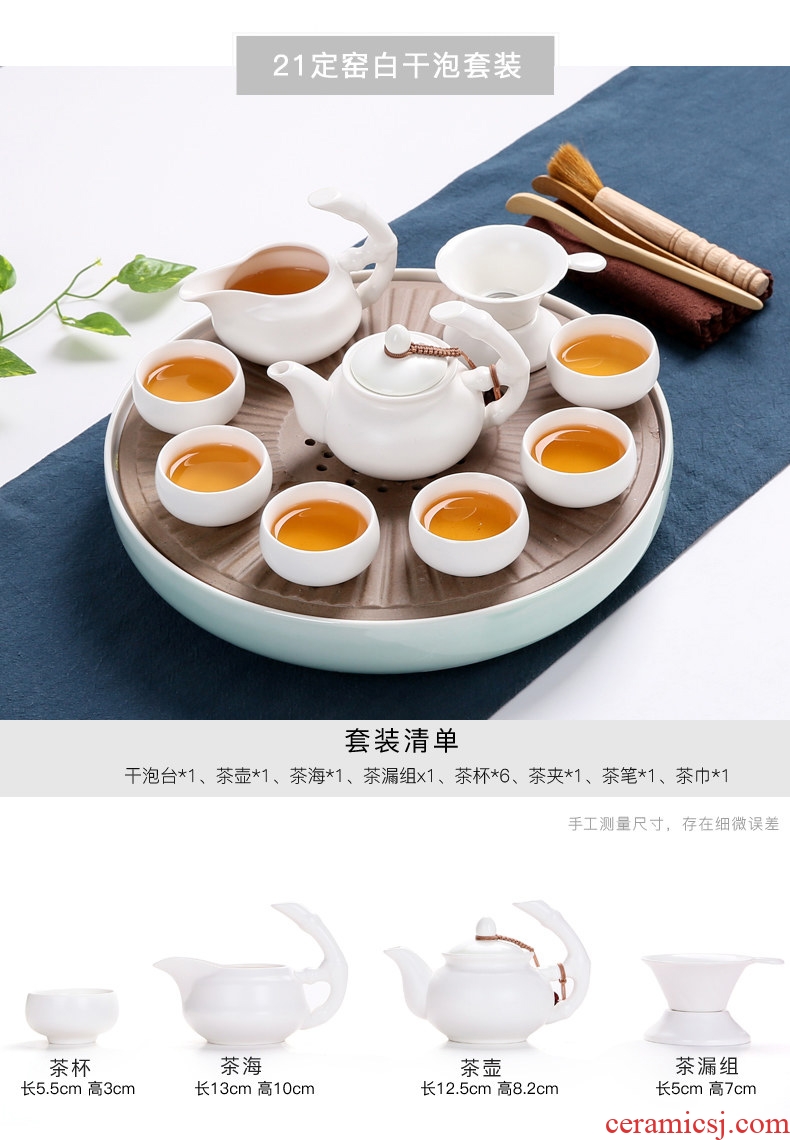 21定窑白干泡套装

套装清单

干泡台*1、茶壶*1、茶海*1、茶漏组x1、茶杯*6、茶夹*1、茶笔*1、茶巾*1

手工测量尺寸，存在细微误差

茶杯
长5.5cm 高3cm

茶海
长13cm 高10cm

茶壶
长12.5cm 高8.2cm

茶漏组
长5cm 高7cm

ceramicsj.com