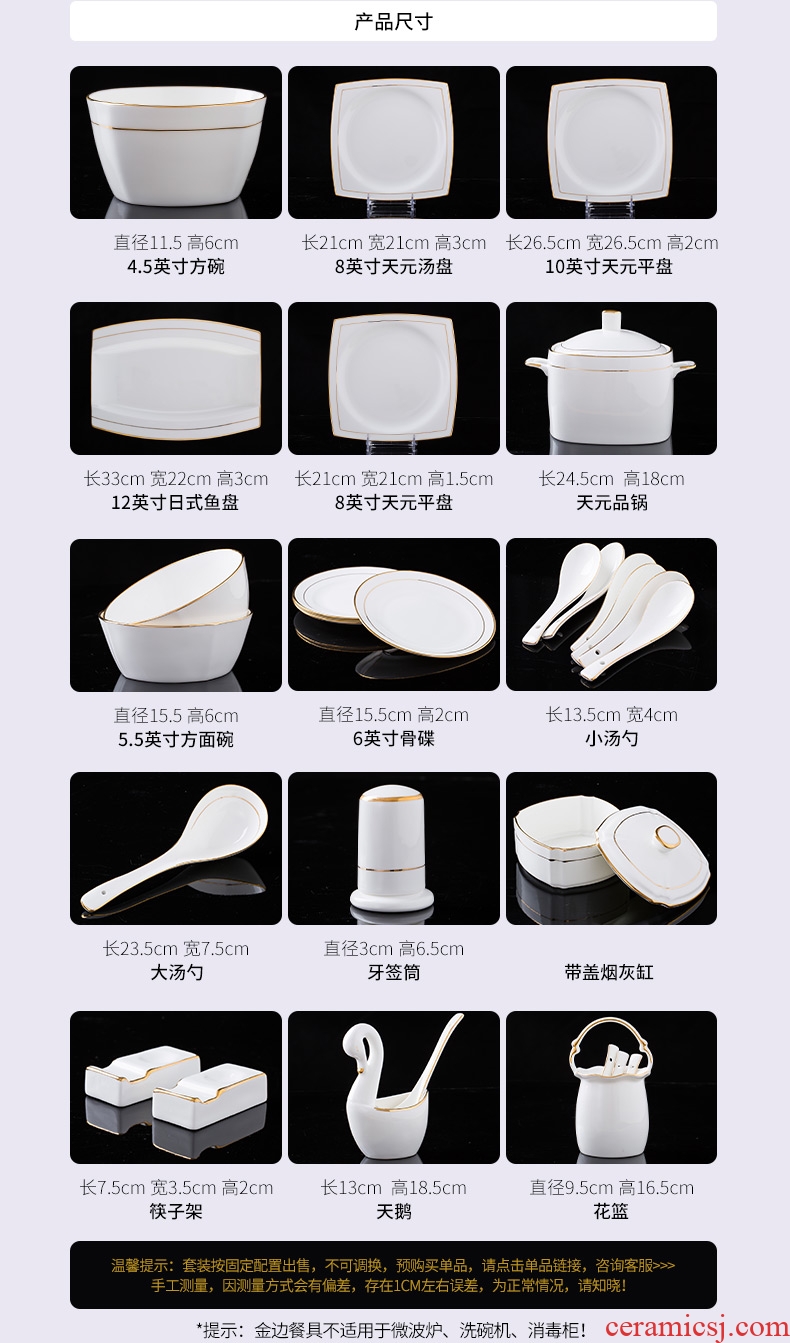 产品尺寸

直径11.5 高6cm
4.5英寸方碗

长21cm 宽21cm 高3cm
8英寸天元汤盘

长26.5cm 宽26.5cm 高2cm
10英寸天元平盘

长33cm 宽22cm 高3cm
12英寸日式鱼盘

长21cm 宽21cm 高1.5cm
8英寸天元平盘

长24.5cm 高18cm
天元品锅

直径15.5 高6cm
5.5英寸方面碗

直径15.5cm 高2cm
6英寸骨碟

长13.5cm 宽4cm
小汤勺

长23.5cm 宽7.5cm
大汤勺

直径3cm 高6.5cm
牙签筒

带盖烟灰缸

长7.5cm 宽3.5cm 高2cm
筷子架

长13cm 高18.5cm
天鹅

直径9.5cm 高16.5cm
花篮

温馨提示：套装按固定配置出售，不可调换，预购买单品，请点击单品链接，咨询客服>>>
手工测量，因测量方式会有偏差，存在1CM左右误差，为正常情况，请知晓！

*提示：金边餐具不适用于微波炉、洗碗机、消毒柜！

ceramicsj.com