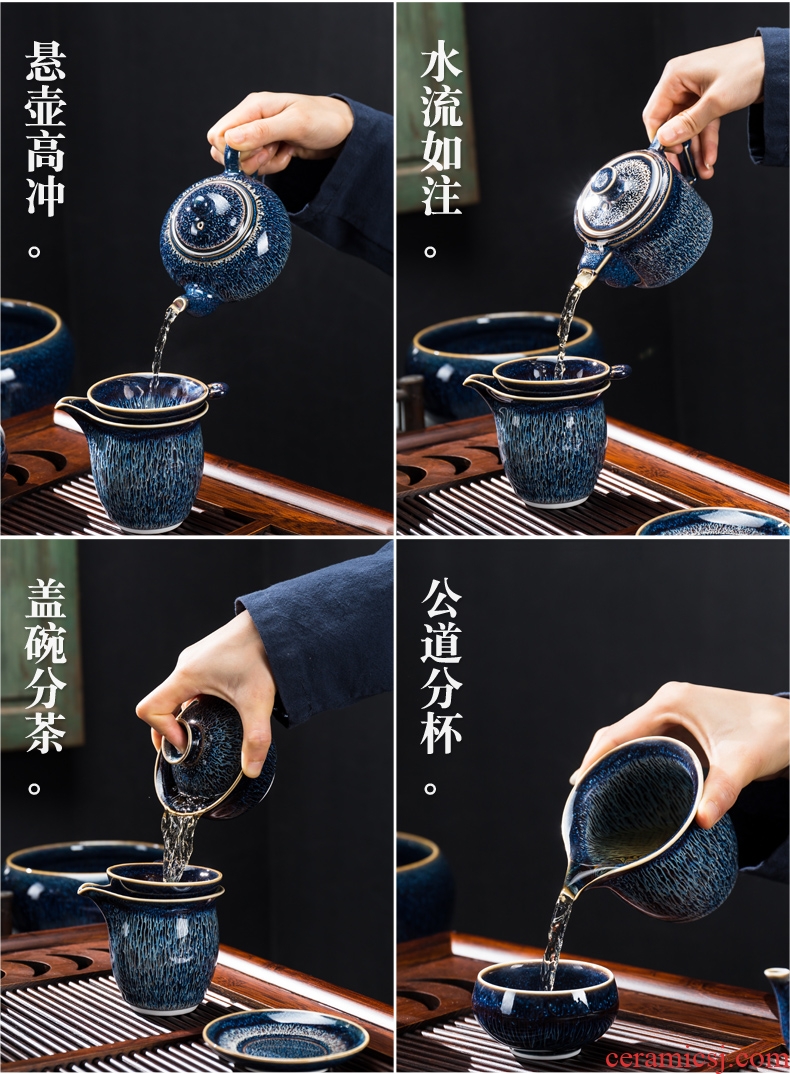 悬壶高冲。

水流如注。

盖碗分茶。

公道分杯。

ceramicsj.com