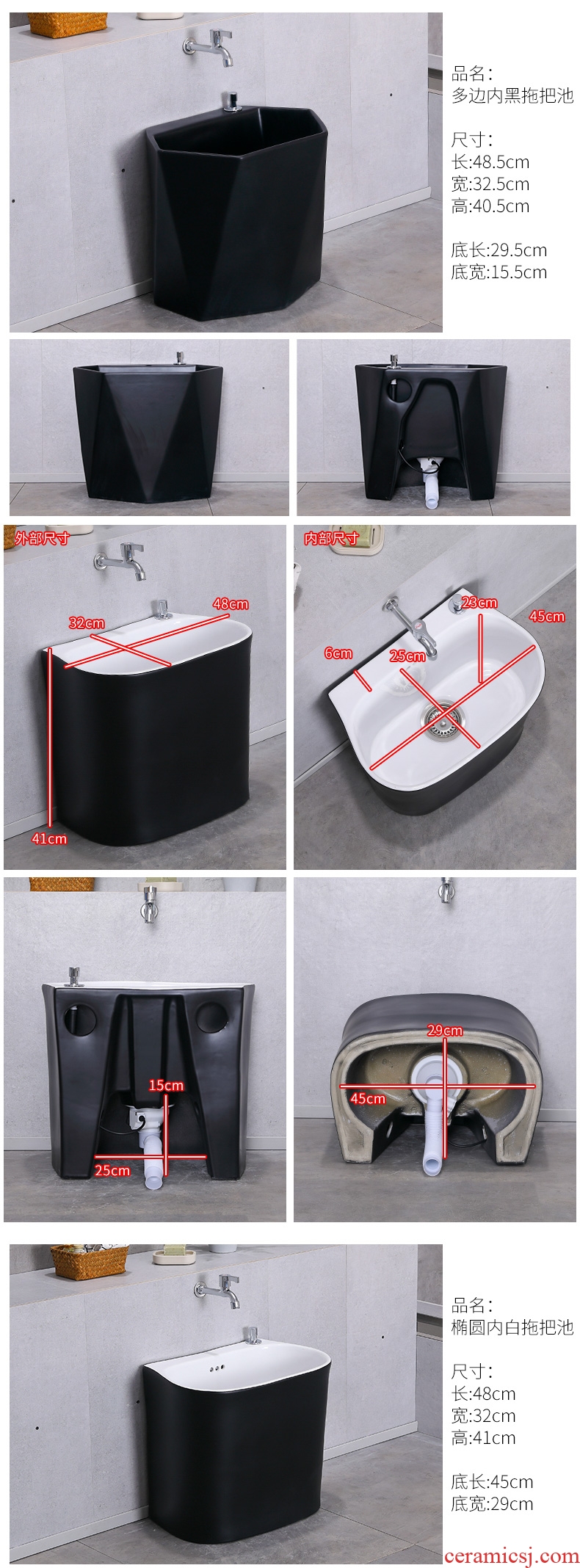 品名:
多边内黑拖把池

尺寸:
长:48.5cm
宽:32.5cm
高:40.5cm

底长:29.5cm
底宽:15.5cm

外部尺寸

32cm
48cm
41cm

内部尺寸

23cm
45cm
6cm
25cm

15cm
25cm

29cm
45cm

品名:
椭圆内白拖把池

尺寸:
长:48cm
宽:32cm
高:41cm

底长:45cm
底宽:29cm

ceramicsj.com