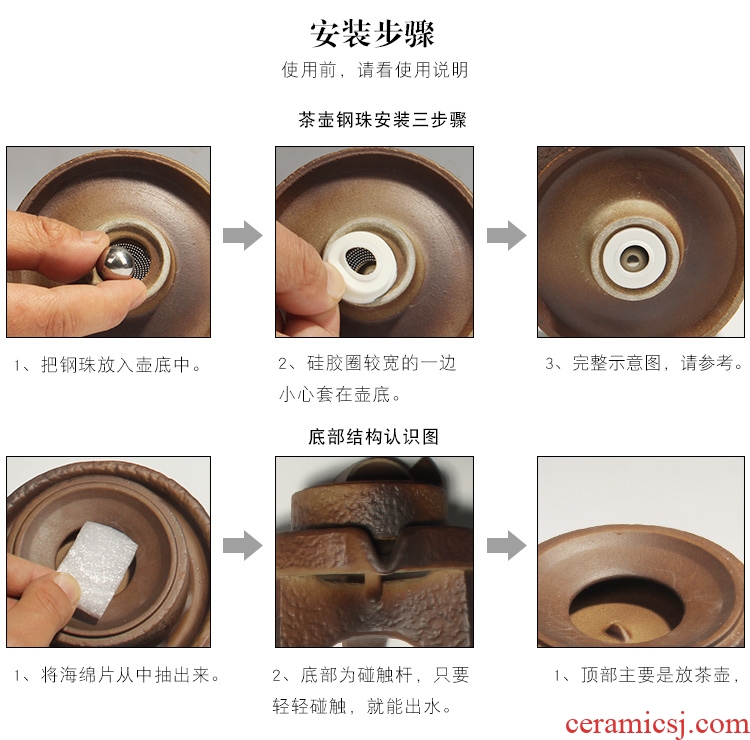 安装步骤

使用前，请看使用说明

茶壶钢珠安装三步骤

1、把钢珠放入壶底中。

2、硅胶圈较宽的一边小心套在壶底。

3、完整示意图，请参考。

底部结构认识图

1、将海绵片从中抽出来。

2、底部为碰触杆，只要轻轻碰触，就能出水。

1、顶部主要是放茶壶，

ceramicsj.com