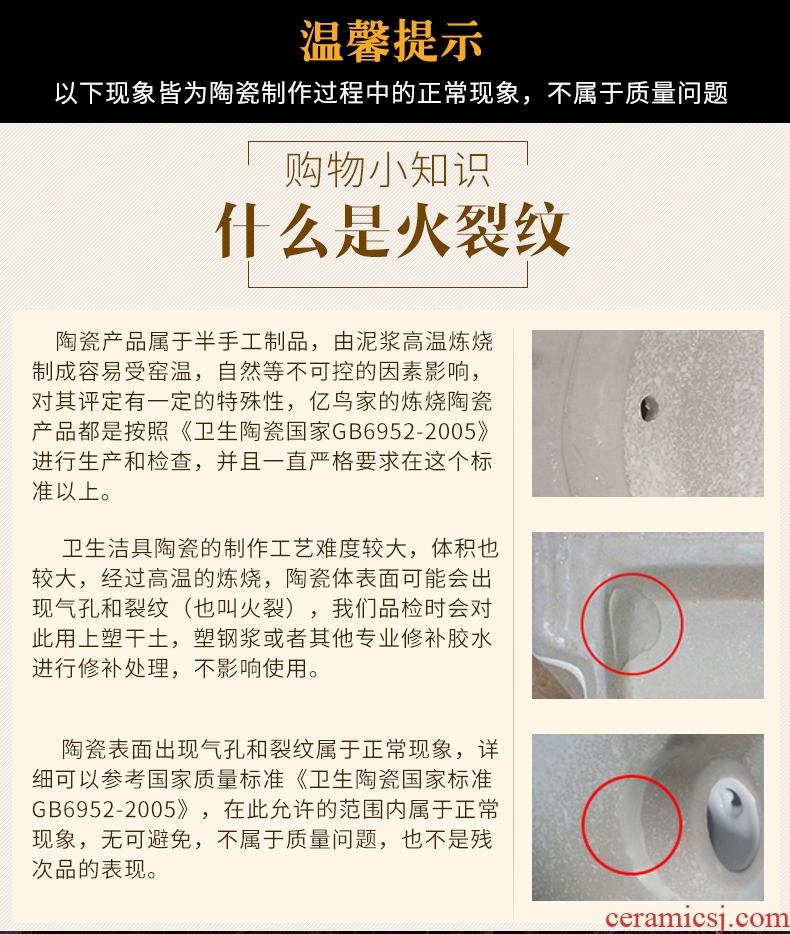 温馨提示

以下现象皆为陶瓷制作过程中的正常现象，不属于质量问题

购物小知识

什么是火裂纹

陶瓷产品属于半手工制品，由泥浆高温炼烧制成容易受窑温，自然等不可控的因素影响，对其评定有一定的特殊性，亿鸟家的炼烧陶瓷产品都是按照《卫生陶瓷国家GB6952-2005》进行生产和检查，并且一直严格要求在这个标准以上。

卫生洁具陶瓷的制作工艺难度较大，体积也较大，经过高温的炼烧，陶瓷体表面可能会出现气孔和裂纹（也叫火裂），我们品检时会对此用上塑干土，塑钢浆或者其他专业修补胶水进行修补处理，不影响使用。

陶瓷表面出现气孔和裂纹属于正常现象，详细可以参考国家质量标准《卫生陶瓷国家标准GB6952-2005》，在此允许的范围内属于正常现象，无可避免，不属于质量问题，也不是残次品的表现。

ceramicsj.com