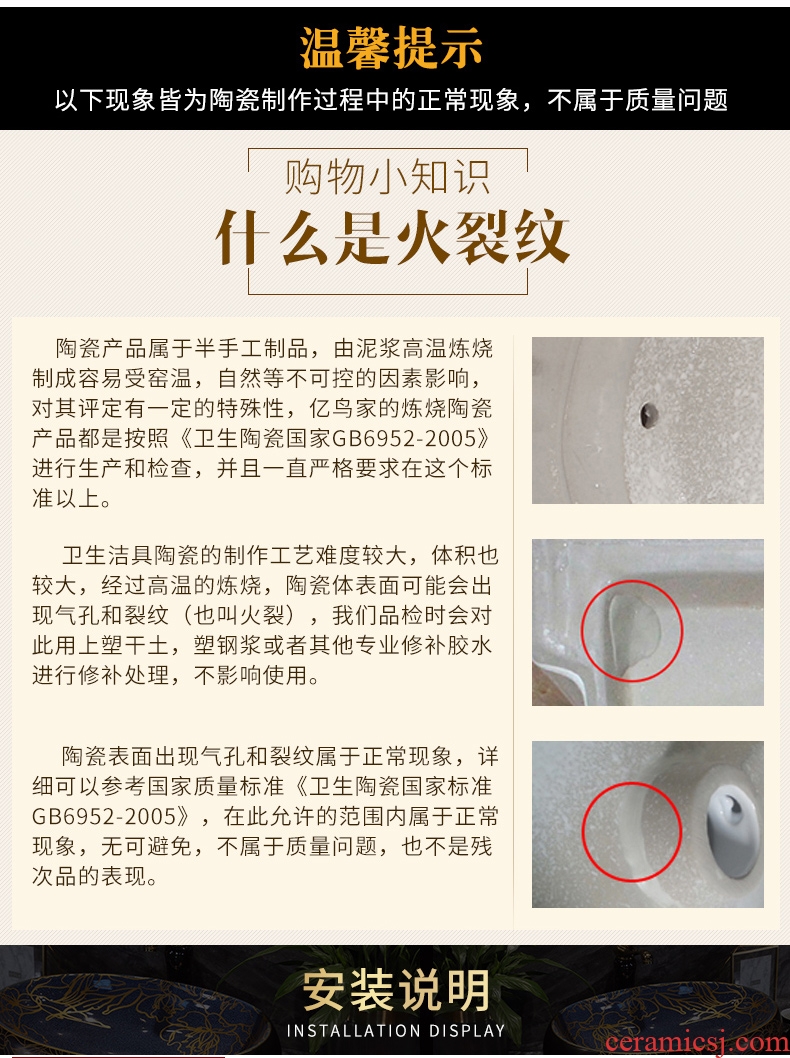 温馨提示

以下现象皆为陶瓷制作过程中的正常现象，不属于质量问题

购物小知识

什么是火裂纹

陶瓷产品属于半手工制品，由泥浆高温炼烧制成容易受窑温，自然等不可控的因素影响，对其评定有一定的特殊性，亿鸟家的炼烧陶瓷产品都是按照《卫生陶瓷国家GB6952-2005》进行生产和检查，并且一直严格要求在这个标准以上。

卫生洁具陶瓷的制作工艺难度较大，体积也较大，经过高温的炼烧，陶瓷体表面可能会出现气孔和裂纹（也叫火裂），我们品检时会对此用上塑干土，塑钢浆或者其他专业修补胶水进行修补处理，不影响使用。

陶瓷表面出现气孔和裂纹属于正常现象，详细可以参考国家质量标准《卫生陶瓷国家标准GB6952-2005》，在此允许的范围内属于正常现象，无可避免，不属于质量问题，也不是残次品的表现。

安装说明

INSTALLATION DISPLAY

ceramicsj.com