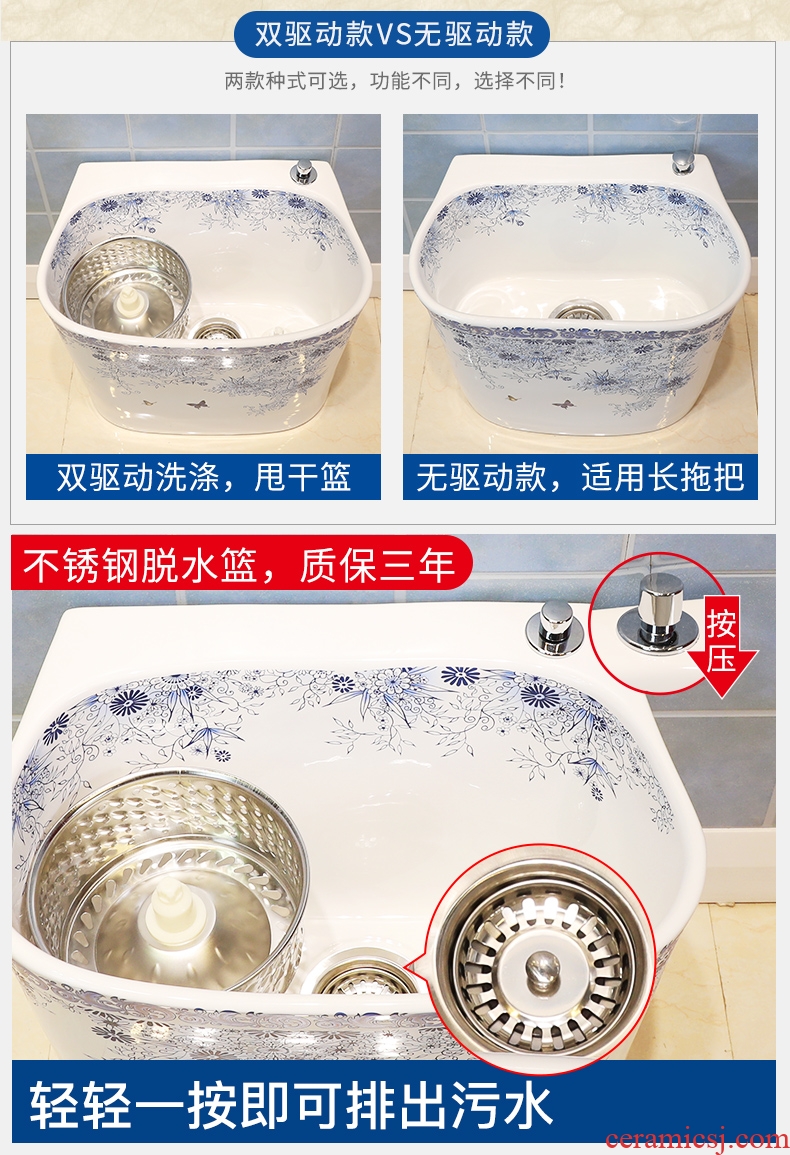 双驱动款VS无驱动款

两款种式可选，功能不同，选择不同！

双驱动洗涤，甩干篮

无驱动款，适用长拖把

不锈钢脱水篮，质保三年

按压

轻轻一按即可排出污水

ceramicsj.com