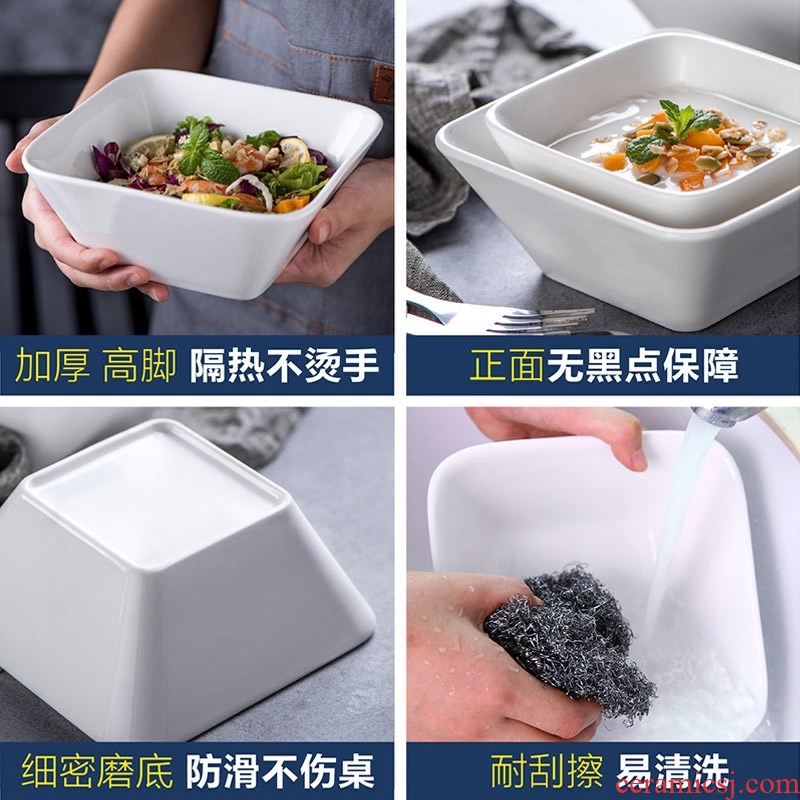 加厚 高脚 隔热不烫手

正面无黑点保障

细密磨底 防滑不伤桌

耐刮擦 易清洗

ceramicsj.com