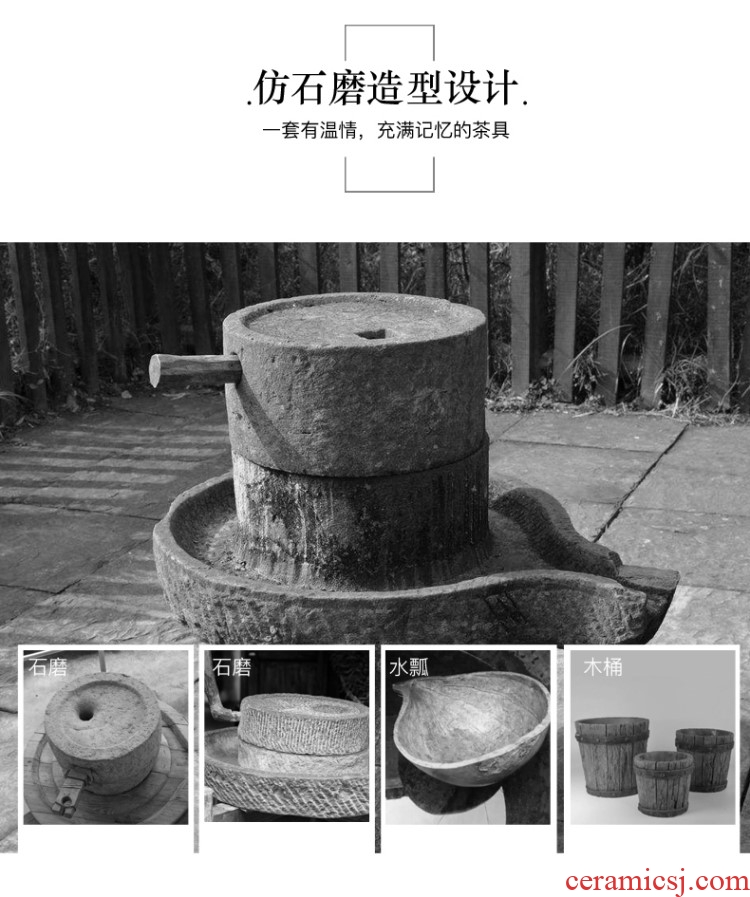 .仿石磨造型设计.

一套有温情，充满记忆的茶具

石磨

石磨

水瓢

木桶

ceramicsj.com