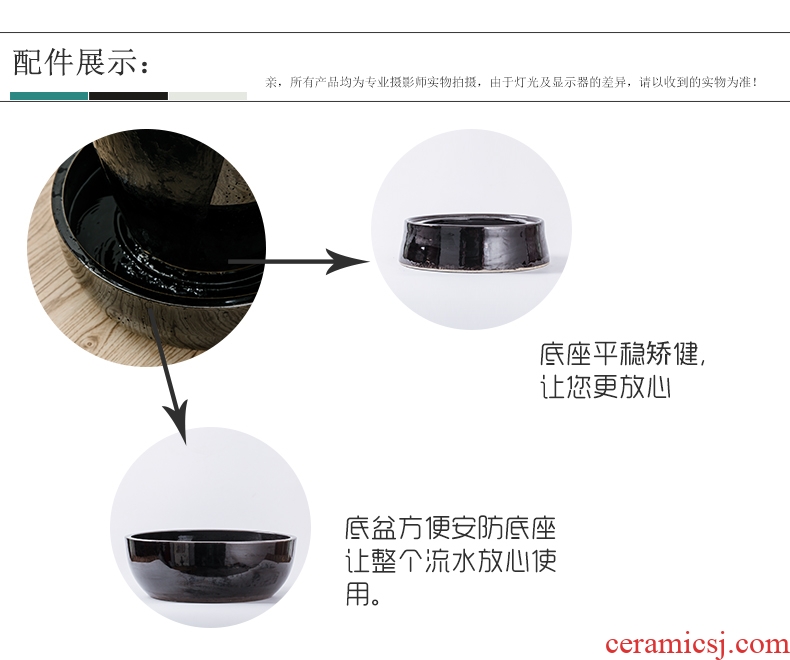 配件展示：

亲，所有产品均为专业摄影师实物拍摄，由于灯光及显示器的差异，请以收到的实物为准！

底座平稳矫健，让您更放心

底盆方便安防底座让整个流水放心使用。

ceramicsj.com