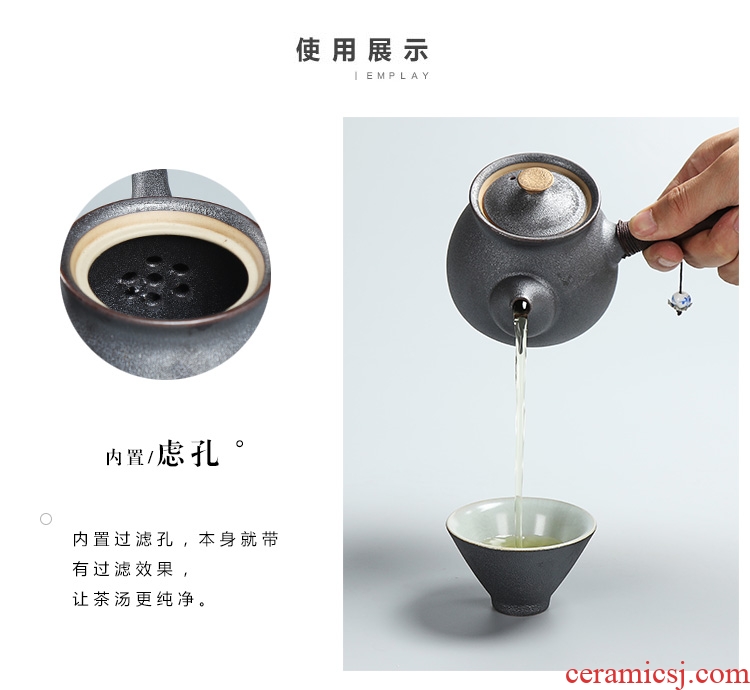 使用展示

| EMPLAY

内置/虑孔 °

内置过滤孔，本身就带有过滤效果，让茶汤更纯净。

ceramicsj.com