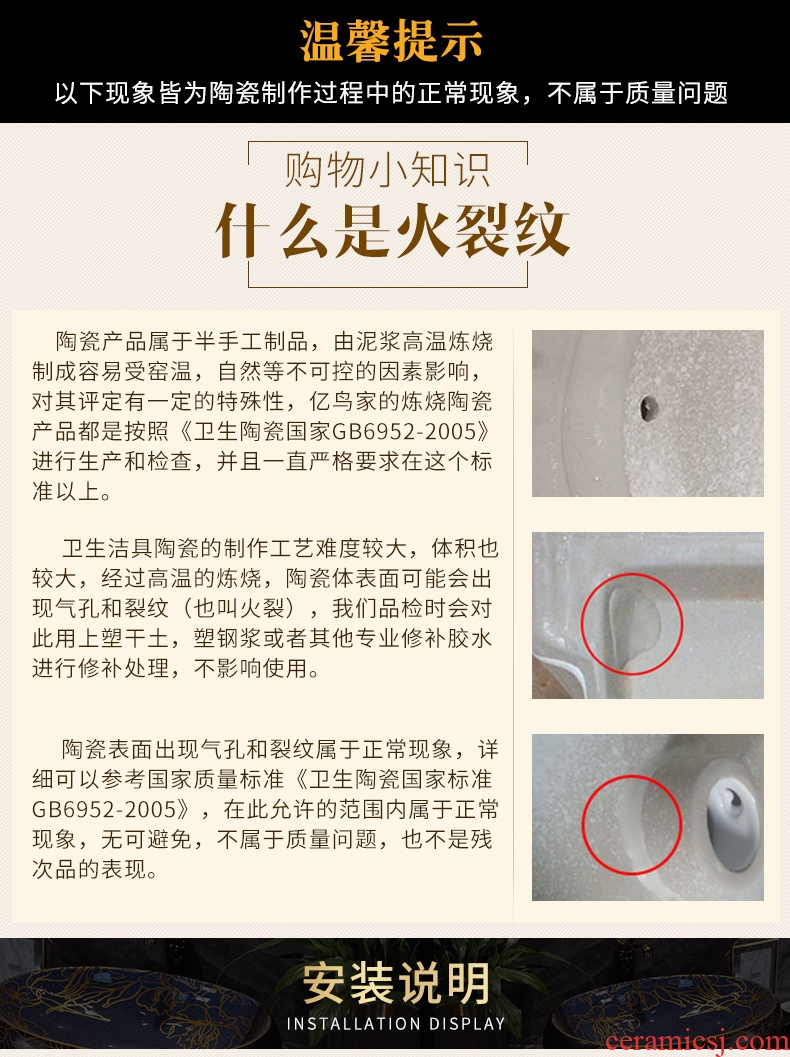 温馨提示

以下现象皆为陶瓷制作过程中的正常现象，不属于质量问题

购物小知识

什么是火裂纹

陶瓷产品属于半手工制品，由泥浆高温炼烧制成容易受窑温，自然等不可控的因素影响，对其评定有一定的特殊性，亿鸟家的炼烧陶瓷产品都是按照《卫生陶瓷国家GB6952-2005》进行生产和检查，并且一直严格要求在这个标准以上。

卫生洁具陶瓷的制作工艺难度较大，体积也较大，经过高温的炼烧，陶瓷体表面可能会出现气孔和裂纹（也叫火裂），我们品检时会对此用上塑干土，塑钢浆或者其他专业修补胶水进行修补处理，不影响使用。

陶瓷表面出现气孔和裂纹属于正常现象，详细可以参考国家质量标准《卫生陶瓷国家标准GB6952-2005》，在此允许的范围内属于正常现象，无可避免，不属于质量问题，也不是残次品的表现。

安装说明

INSTALLATION DISPLAY

ceramicsj.com