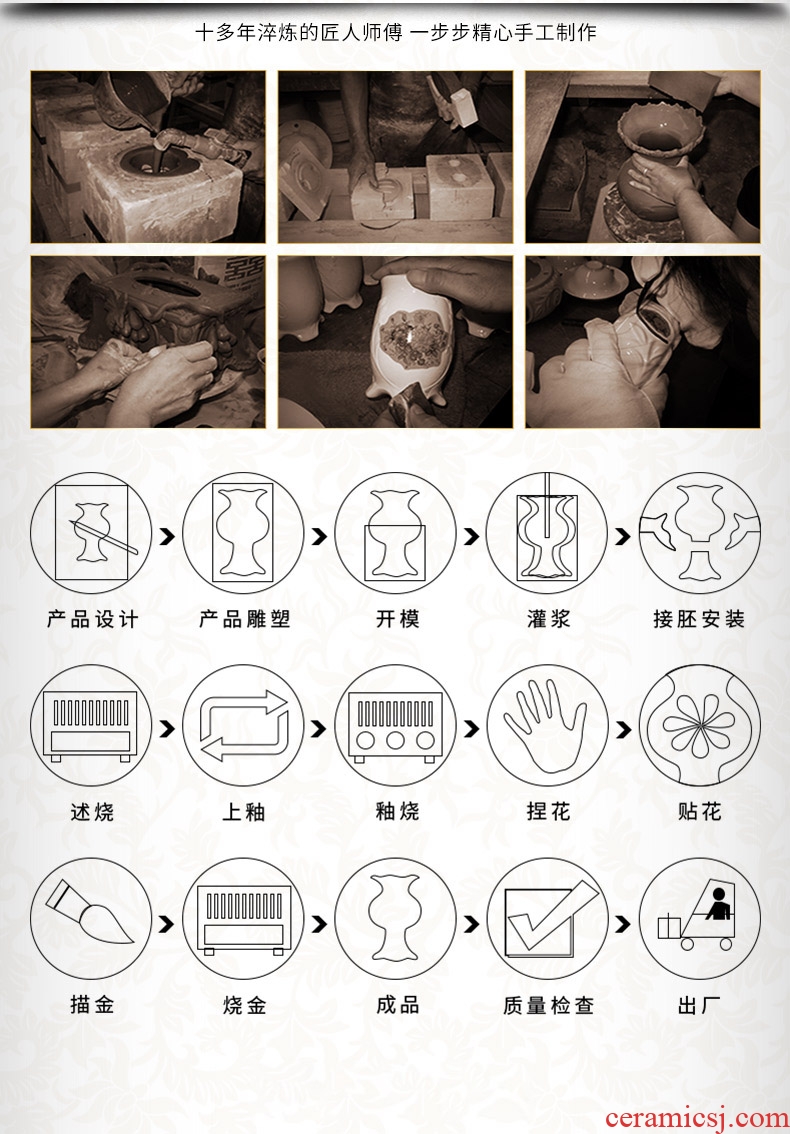 十多年淬炼的匠人师傅 一步步精心手工制作

产品设计

产品雕塑

开模

灌浆

接胚安装

述烧

上釉

釉烧

捏花

贴花

描金

烧金

成品

质量检查

出厂

ceramicsj.com