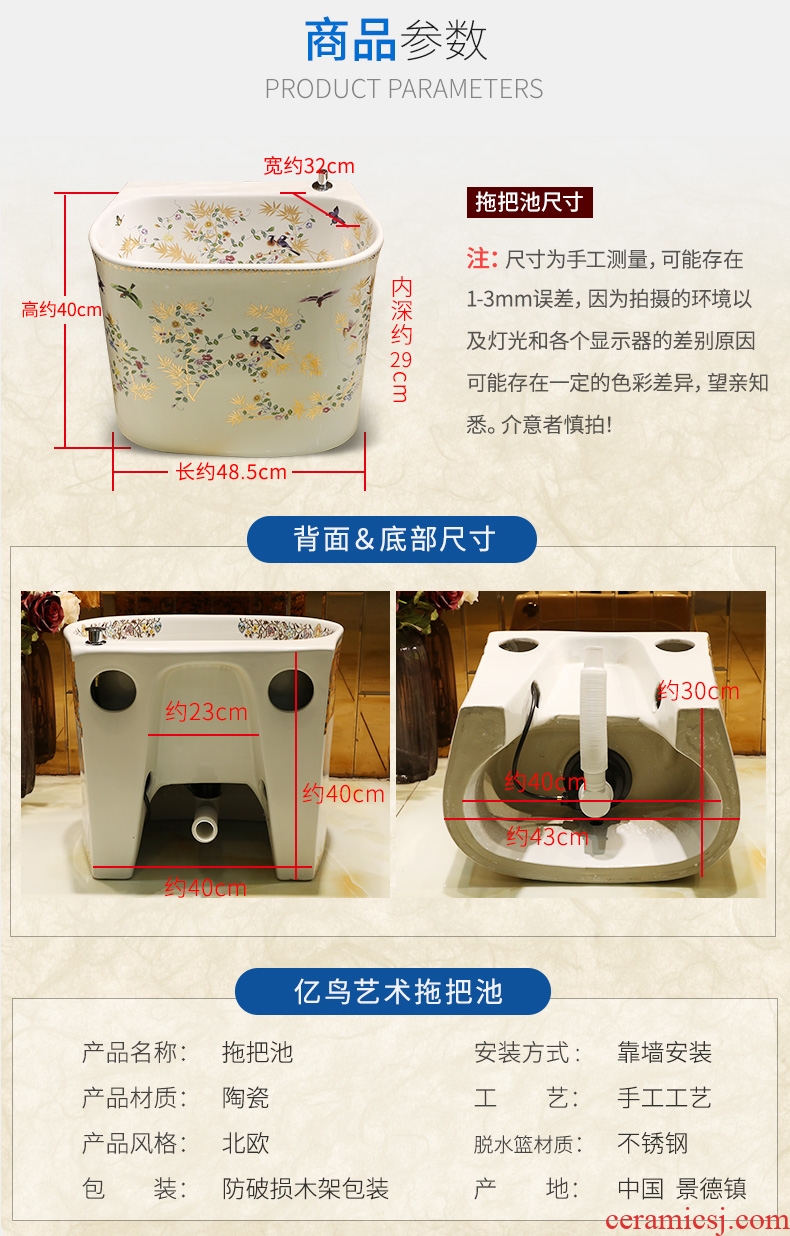 商品参数
PRODUCT PARAMETERS

宽约32cm
高约40cm
内深约29cm
长约48.5cm

拖把池尺寸

注：尺寸为手工测量，可能存在1-3mm误差，因为拍摄的环境以及灯光和各个显示器的差别原因可能存在一定的色彩差异，望亲知悉。介意者慎拍！

背面&底部尺寸

约23cm
约40cm
约40cm
约30cm
约40cm
约43cm

亿鸟艺术拖把池

| 产品名称： | 拖把池 | 安装方式： | 靠墙安装 |
|---|---|---|---|
| 产品材质： | 陶瓷 | 工 艺： | 手工工艺 |
| 产品风格： | 北欧 | 脱水篮材质： | 不锈钢 |
| 包 装： | 防破损木架包装 | 产 地： | 中国 景德镇 |

ceramicsj.com