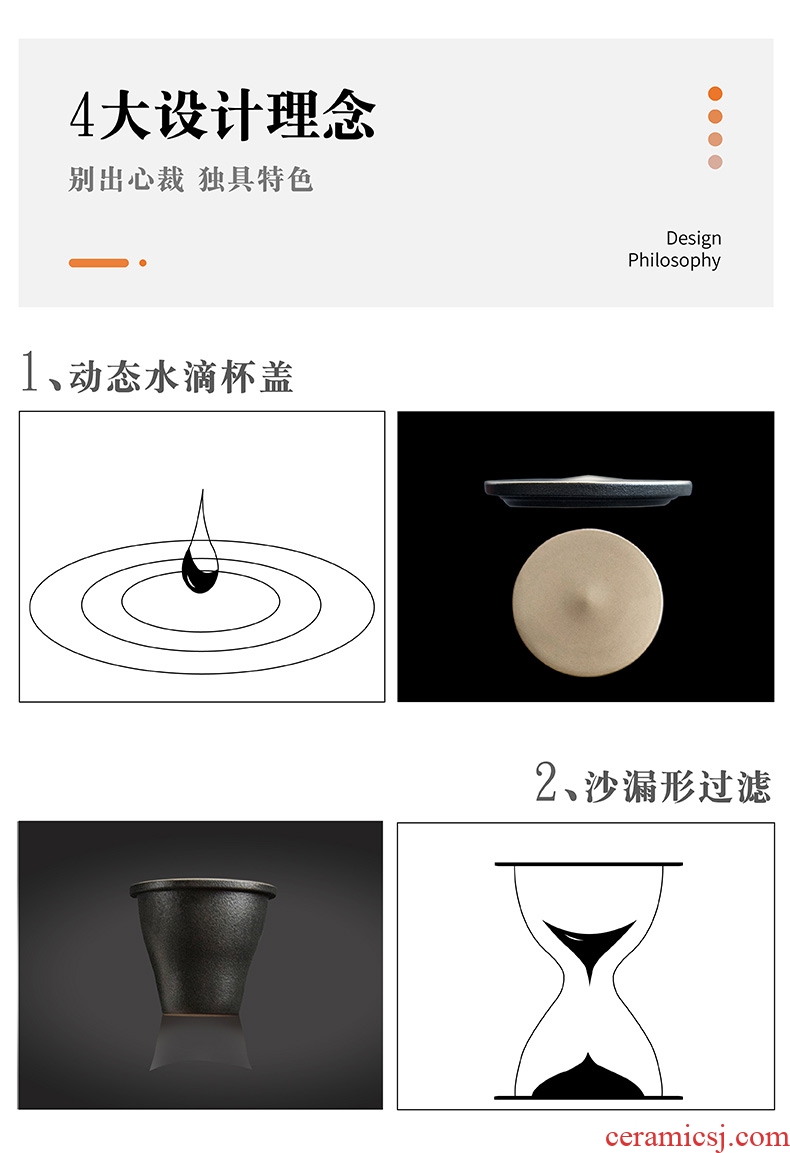 4大设计理念

别出心裁 独具特色

Design
Philosophy

1、动态水滴杯盖

2、沙漏形过滤

ceramicsj.com