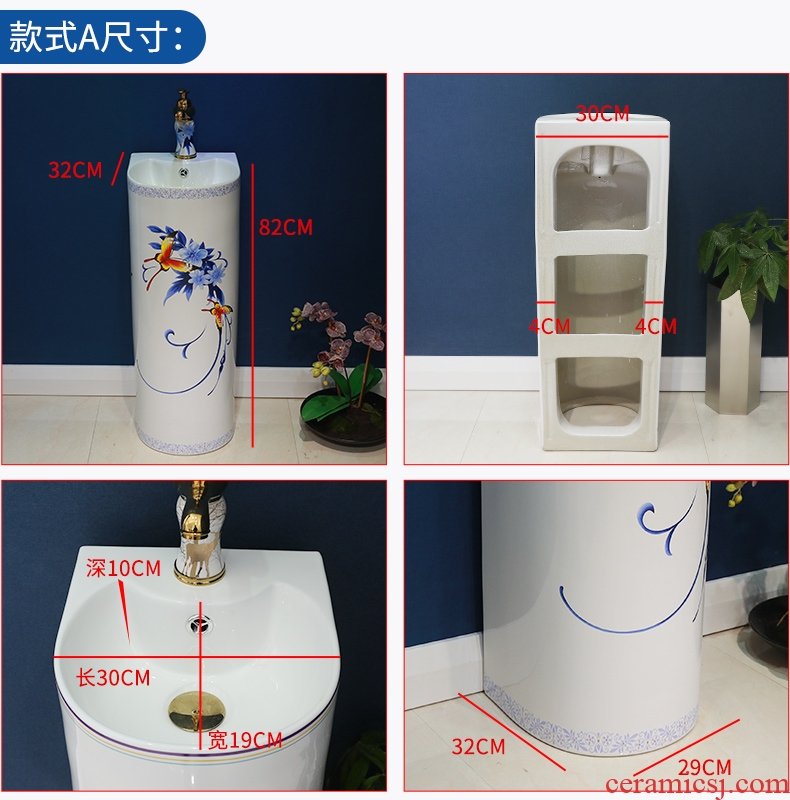 款式A尺寸：

32CM

82CM

30CM

4CM

4CM

深10CM

长30CM

宽19CM

32CM

29CM

ceramicsj.com