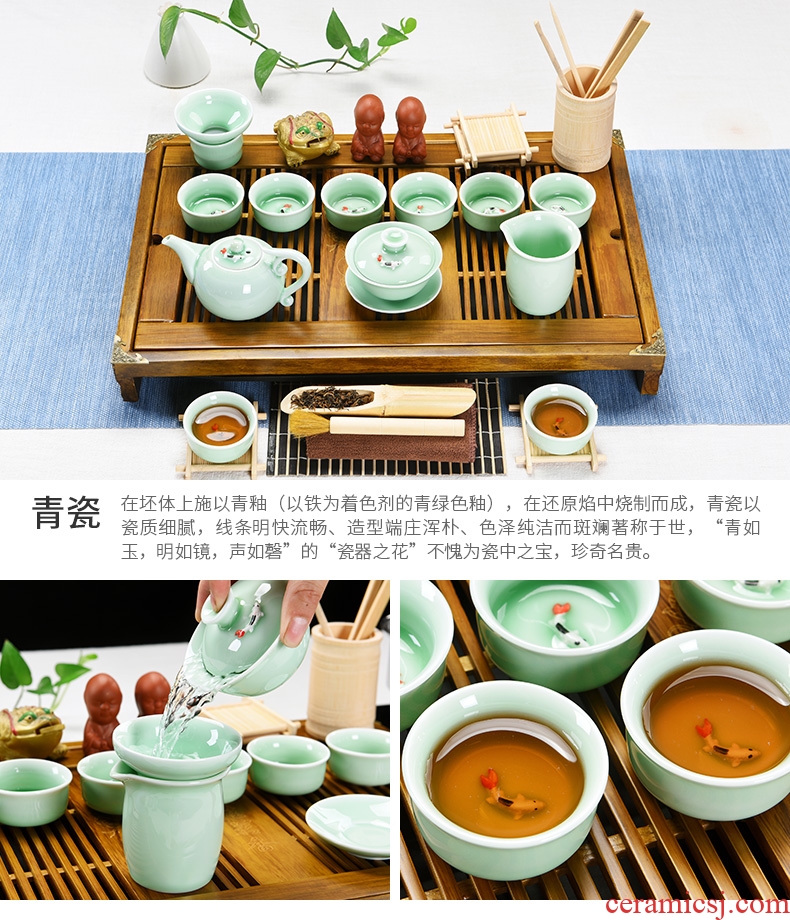 青瓷

在坯体上施以青釉（以铁为着色剂的青绿色釉），在还原焰中烧制而成，青瓷以瓷质细腻，线条明快流畅、造型端庄浑朴、色泽纯洁而斑斓著称于世，“青如玉，明如镜，声如磬”的“瓷器之花”不愧为瓷中之宝，珍奇名贵。

ceramicsj.com