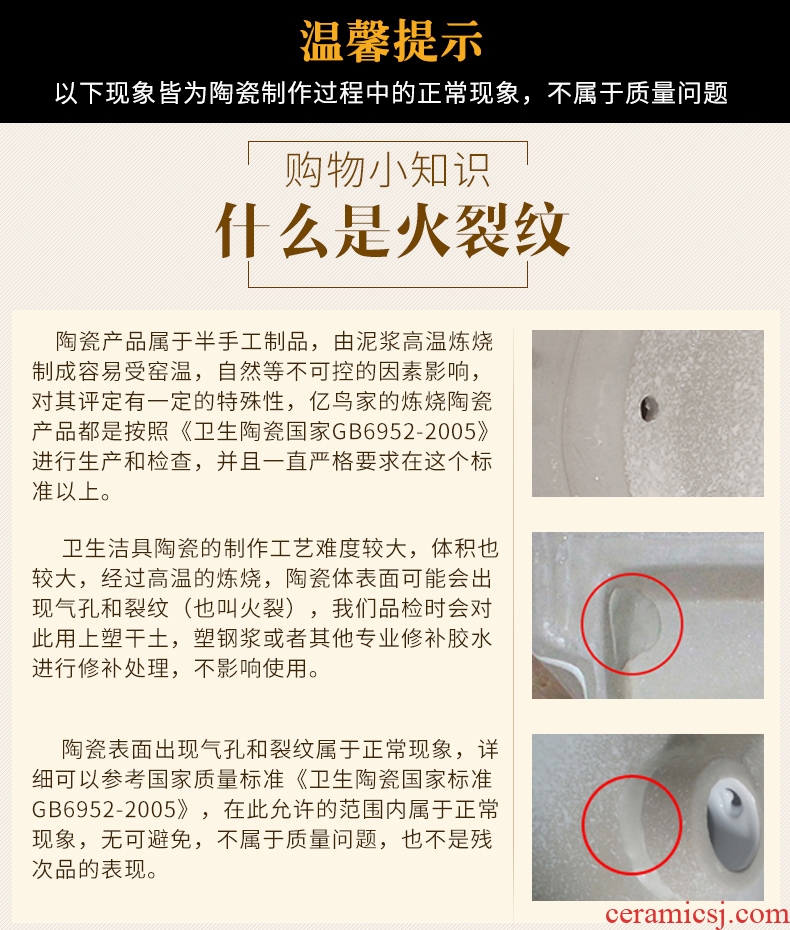 温馨提示

以下现象皆为陶瓷制作过程中的正常现象，不属于质量问题

购物小知识

什么是火裂纹

陶瓷产品属于半手工制品，由泥浆高温炼烧制成容易受窑温，自然等不可控的因素影响，对其评定有一定的特殊性，亿鸟家的炼烧陶瓷产品都是按照《卫生陶瓷国家GB6952-2005》进行生产和检查，并且一直严格要求在这个标准以上。

卫生洁具陶瓷的制作工艺难度较大，体积也较大，经过高温的炼烧，陶瓷体表面可能会出现气孔和裂纹（也叫火裂），我们品检时会对此用上塑干土，塑钢浆或者其他专业修补胶水进行修补处理，不影响使用。

陶瓷表面出现气孔和裂纹属于正常现象，详细可以参考国家质量标准《卫生陶瓷国家标准GB6952-2005》，在此允许的范围内属于正常现象，无可避免，不属于质量问题，也不是残次品的表现。

ceramicsj.com