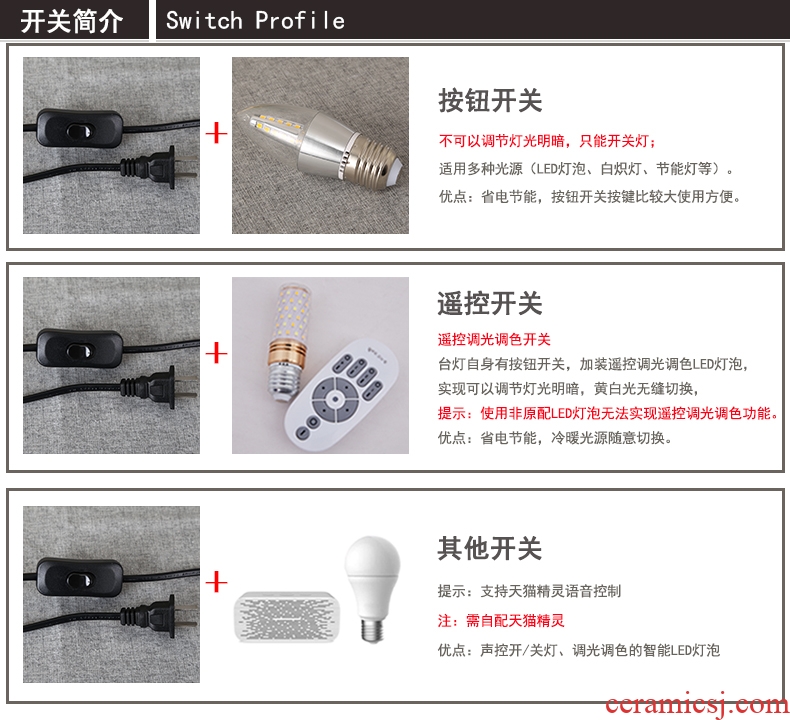 开关简介 Switch Profile

+

按钮开关

不可以调节灯光明暗，只能开关灯；

适用多种光源（LED灯泡、白炽灯、节能灯等）。

优点：省电节能，按钮开关按键比较大使用方便。

+

遥控开关

遥控调光调色开关

台灯自身有按钮开关，加装遥控调光调色LED灯泡，

实现可以调节灯光明暗，黄白光无缝切换，

提示：使用非原配LED灯泡无法实现遥控调光调色功能。

优点：省电节能，冷暖光源随意切换。

+

其他开关

提示：支持天猫精灵语音控制

注：需自配天猫精灵

优点：声控开/关灯、调光调色的智能LED灯泡

ceramicsj.com