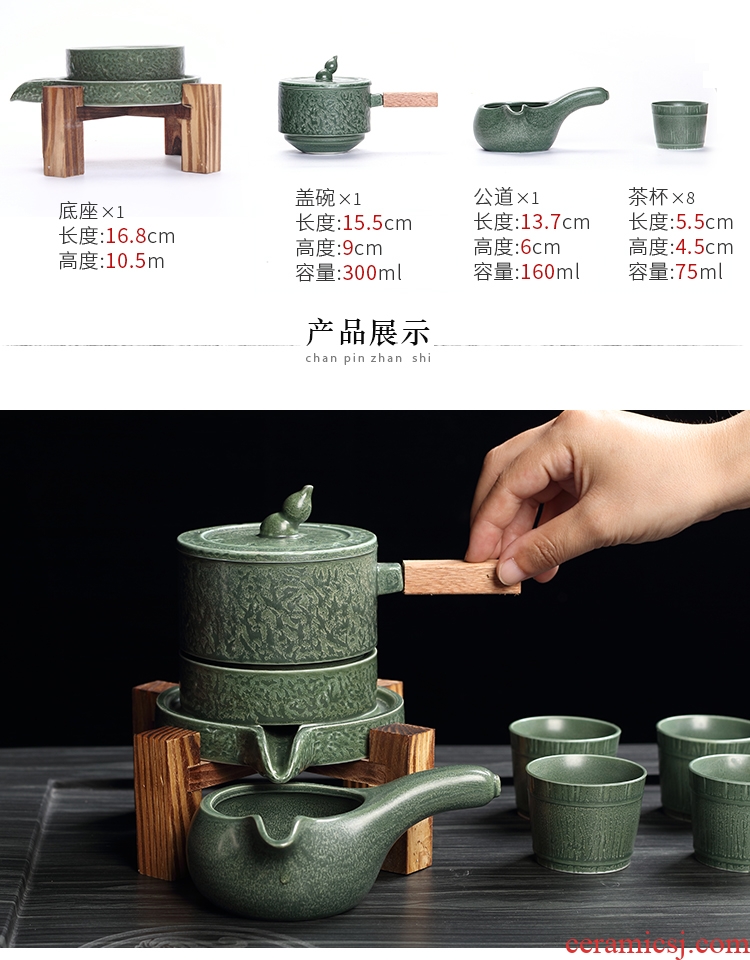 底座×1
长度:16.8cm
高度:10.5m

盖碗×1
长度:15.5cm
高度:9cm
容量:300ml

公道×1
长度:13.7cm
高度:6cm
容量:160ml

茶杯×8
长度:5.5cm
高度:4.5cm
容量:75ml

产品展示
chan pin zhan shi

ceramicsj.com