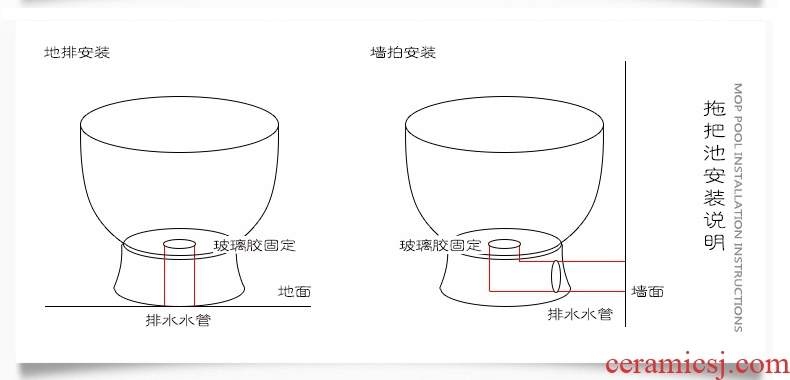 地排安装

玻璃胶固定

地面

排水水管

墙拍安装

玻璃胶固定

墙面

排水水管

拖把池安装说明

MOP POOL INSTALLATION INSTRUCTIONS

ceramicsj.com