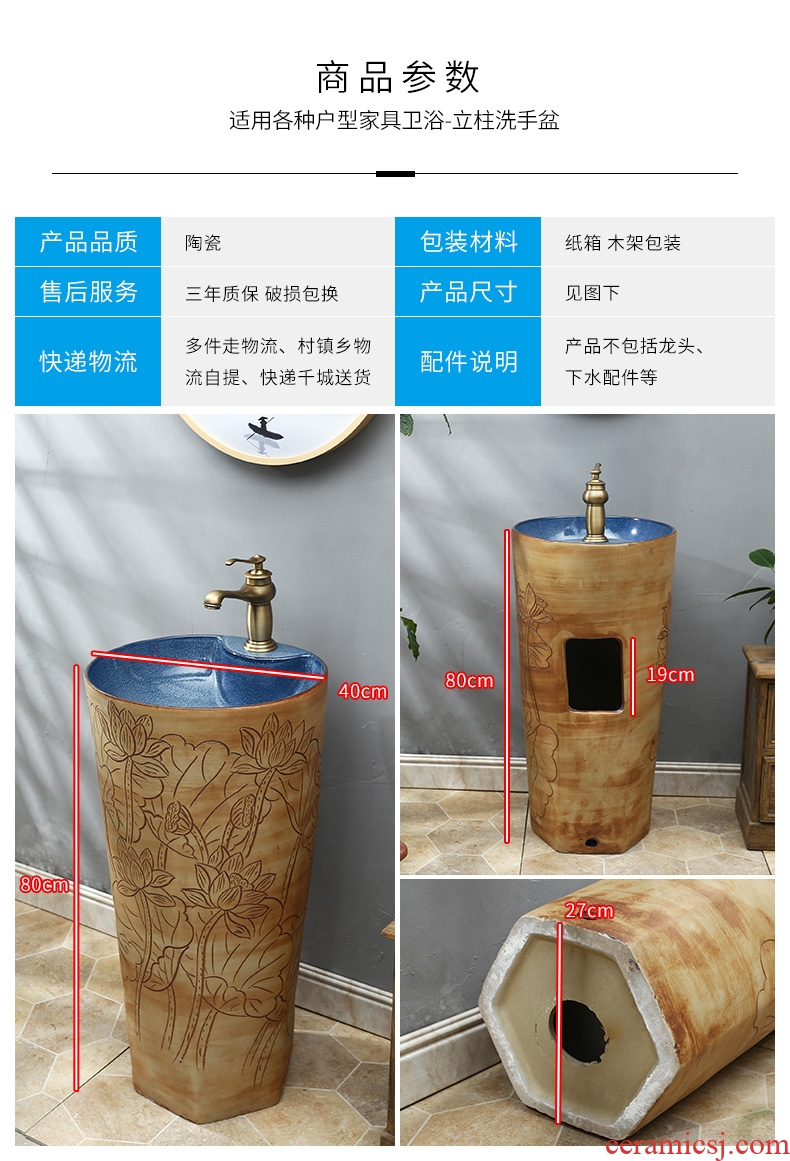 商品参数

适用各种户型家具卫浴-立柱洗手盆

| 产品品质 | 陶瓷 | 包装材料 | 纸箱 木架包装 |
|---|---|---|---|
| 售后服务 | 三年质保 破损包换 | 产品尺寸 | 见图下 |
| 快递物流 | 多件走物流、村镇乡物流自提、快递千城送货 | 配件说明 | 产品不包括龙头、下水配件等 |

40cm

80cm

80cm

19cm

27cm

ceramicsj.com