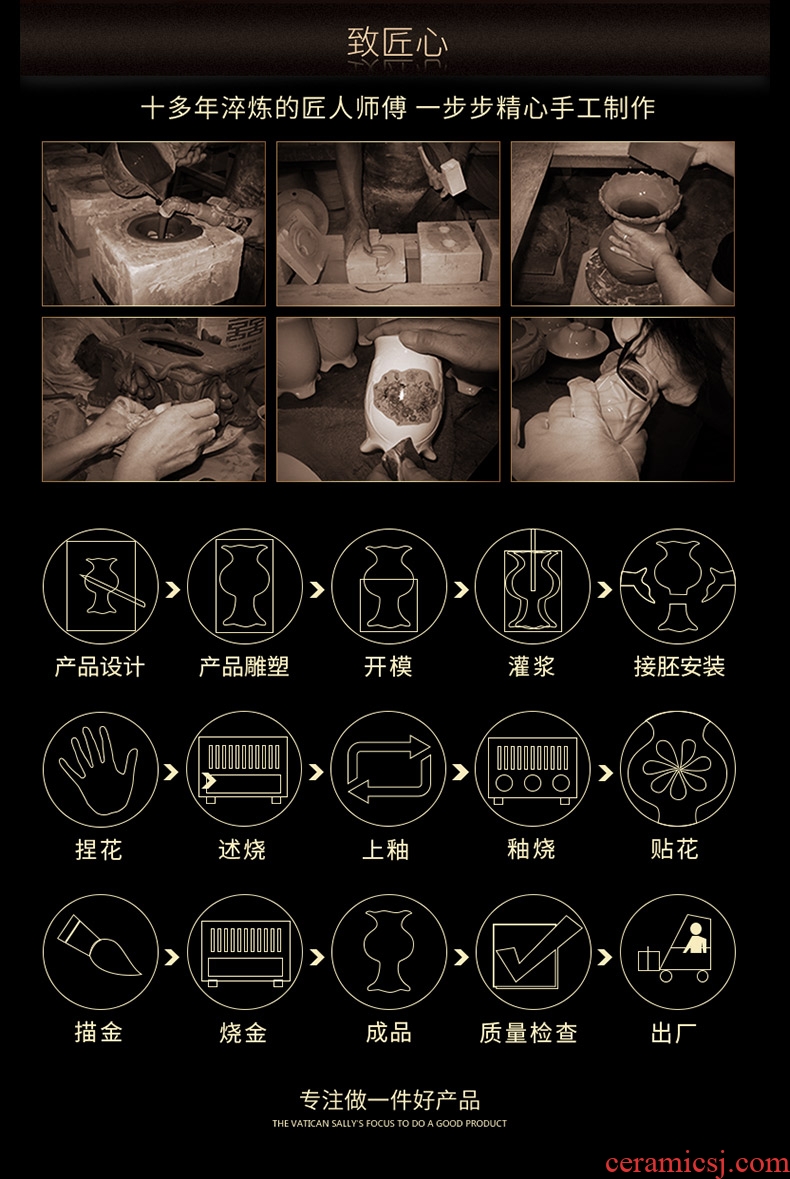 致匠心

十多年淬炼的匠人师傅 一步步精心手工制作

产品设计

产品雕塑

开模

灌浆

接胚安装

捏花

述烧

上釉

釉烧

贴花

描金

烧金

成品

质量检查

出厂

专注做一件好产品

THE VATICAN SALLY'S FOCUS TO DO A GOOD PRODUCT

ceramicsj.com