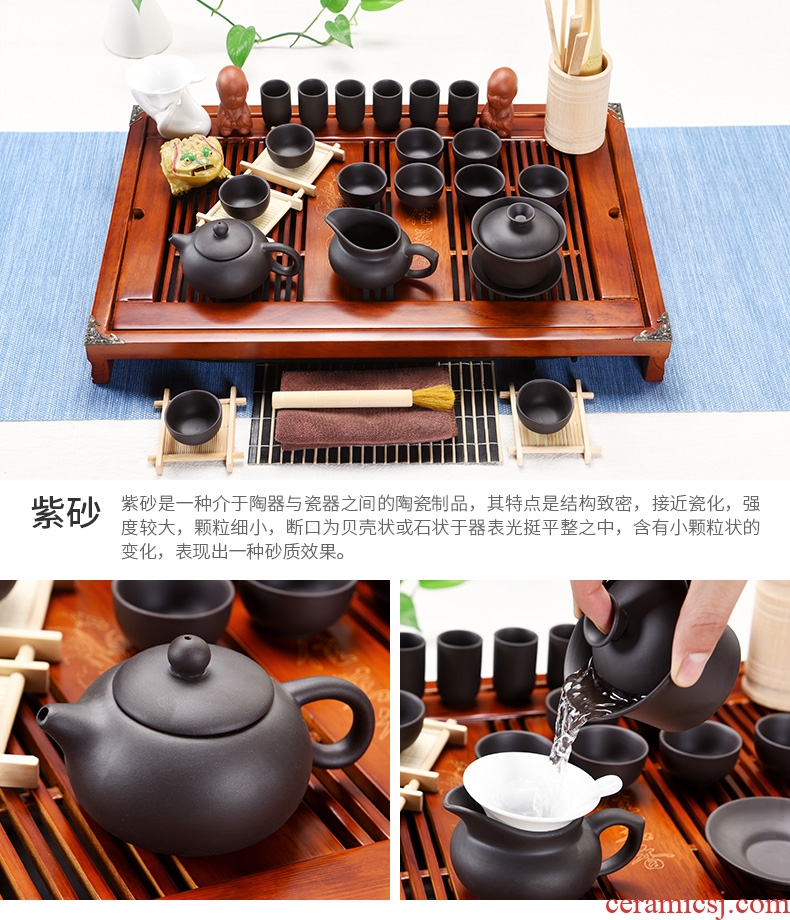 紫砂

紫砂是一种介于陶器与瓷器之间的陶瓷制品，其特点是结构致密，接近瓷化，强度较大，颗粒细小，断口为贝壳状或石状于器表光挺平整之中，含有小颗粒状的变化，表现出一种砂质效果。

ceramicsj.com