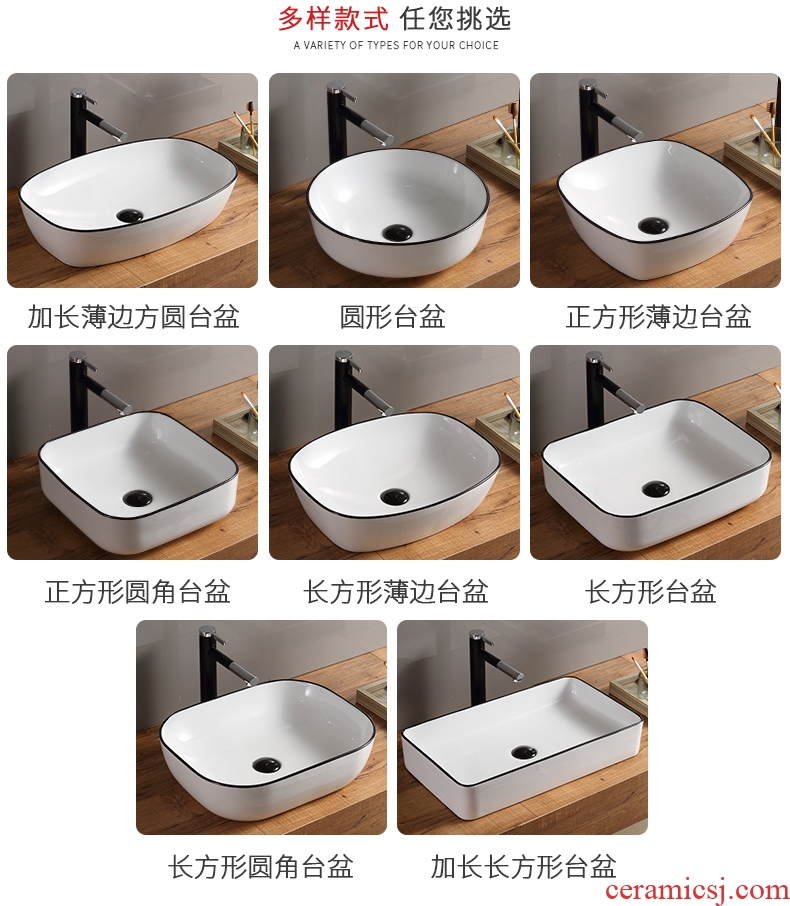 多样款式 任您挑选
A VARIETY OF TYPES FOR YOUR CHOICE

加长薄边方圆台盆

圆形台盆

正方形薄边台盆

正方形圆角台盆

长方形薄边台盆

长方形台盆

长方形圆角台盆

加长长方形台盆

ceramicsj.com