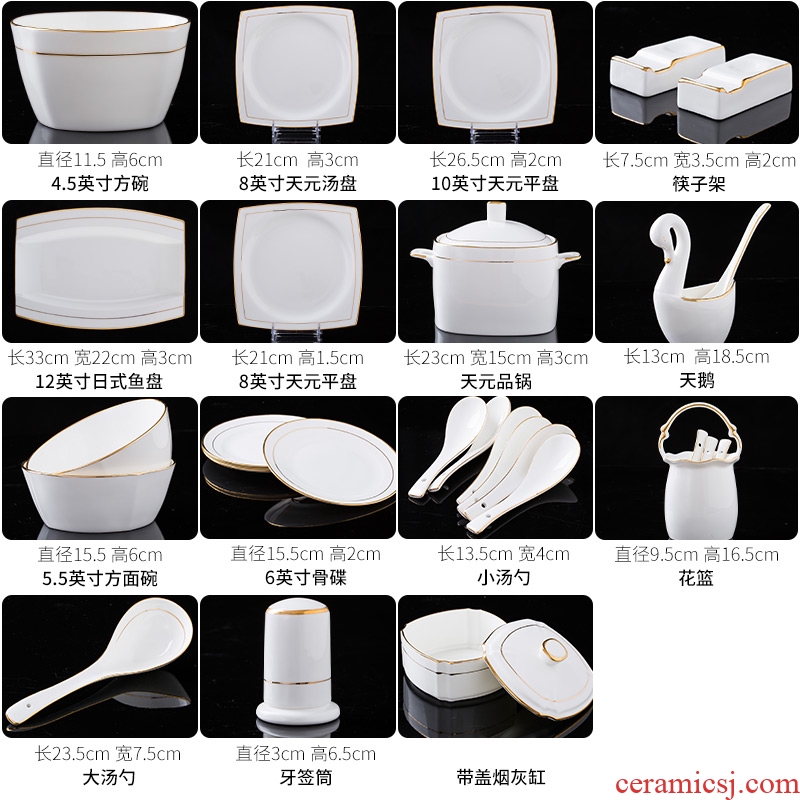 直径11.5 高6cm
4.5英寸方碗

长21cm 高3cm
8英寸天元汤盘

长26.5cm 高2cm
10英寸天元平盘

长7.5cm 宽3.5cm 高2cm
筷子架

长33cm 宽22cm 高3cm
12英寸日式鱼盘

长21cm 高1.5cm
8英寸天元平盘

长23cm 宽15cm 高3cm
天元品锅

长13cm 高18.5cm
天鹅

直径15.5 高6cm
5.5英寸方面碗

直径15.5cm 高2cm
6英寸骨碟

长13.5cm 宽4cm
小汤勺

直径9.5cm 高16.5cm
花篮

长23.5cm 宽7.5cm
大汤勺

直径3cm 高6.5cm
牙签筒

带盖烟灰缸

ceramicsj.com