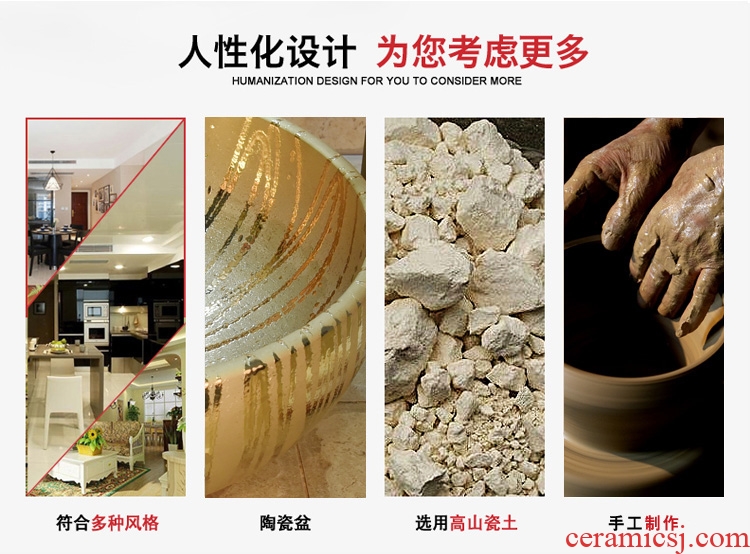 人性化设计 为您考虑更多
HUMANIZATION DESIGN FOR YOU TO CONSIDER MORE

符合多种风格

陶瓷盆

选用高山瓷土

手工制作.

ceramicsj.com