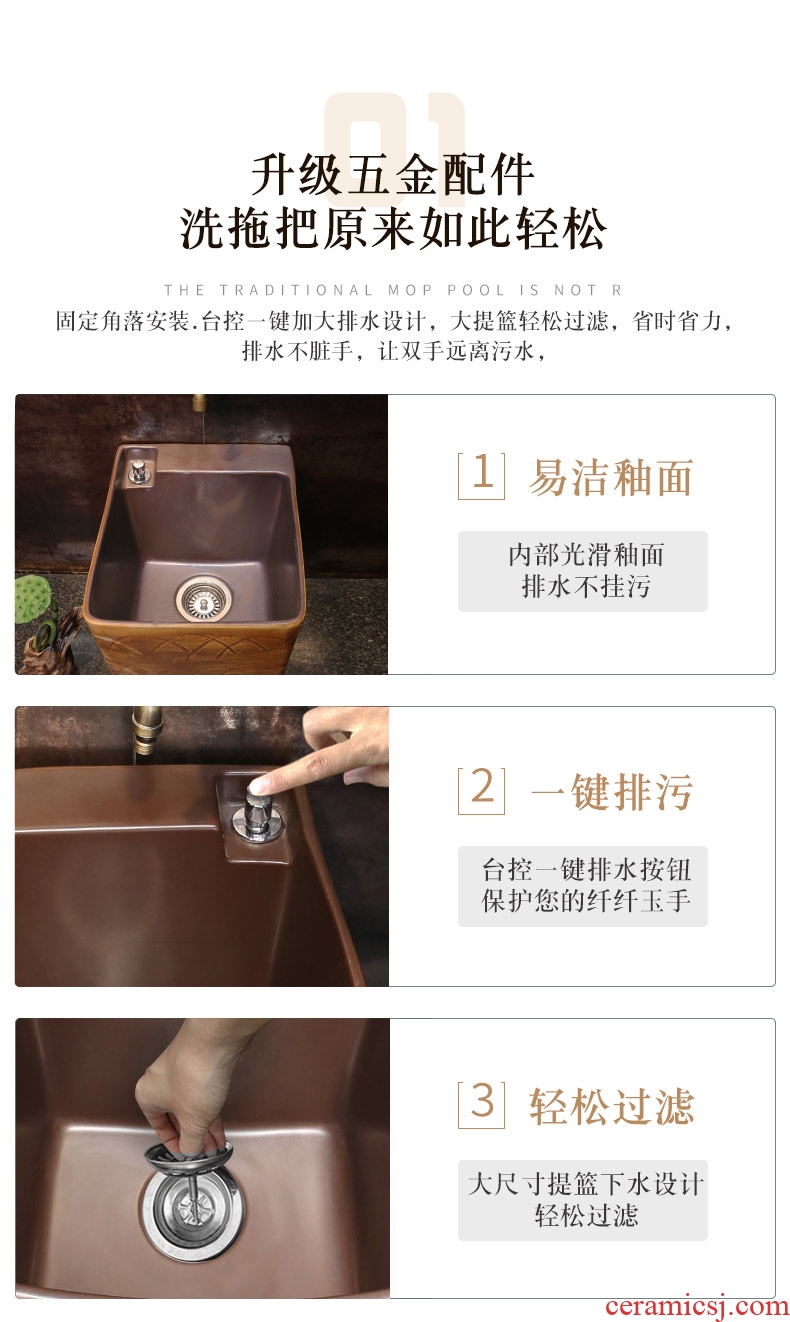 01

升级五金配件
洗拖把原来如此轻松

THE TRADITIONAL MOP POOL IS NOT R

固定角落安装.台控一键加大排水设计，大提篮轻松过滤，省时省力，排水不脏手，让双手远离污水，

1 易洁釉面

内部光滑釉面
排水不挂污

2 一键排污

台控一键排水按钮
保护您的纤纤玉手

3 轻松过滤

大尺寸提篮下水设计
轻松过滤

ceramicsj.com